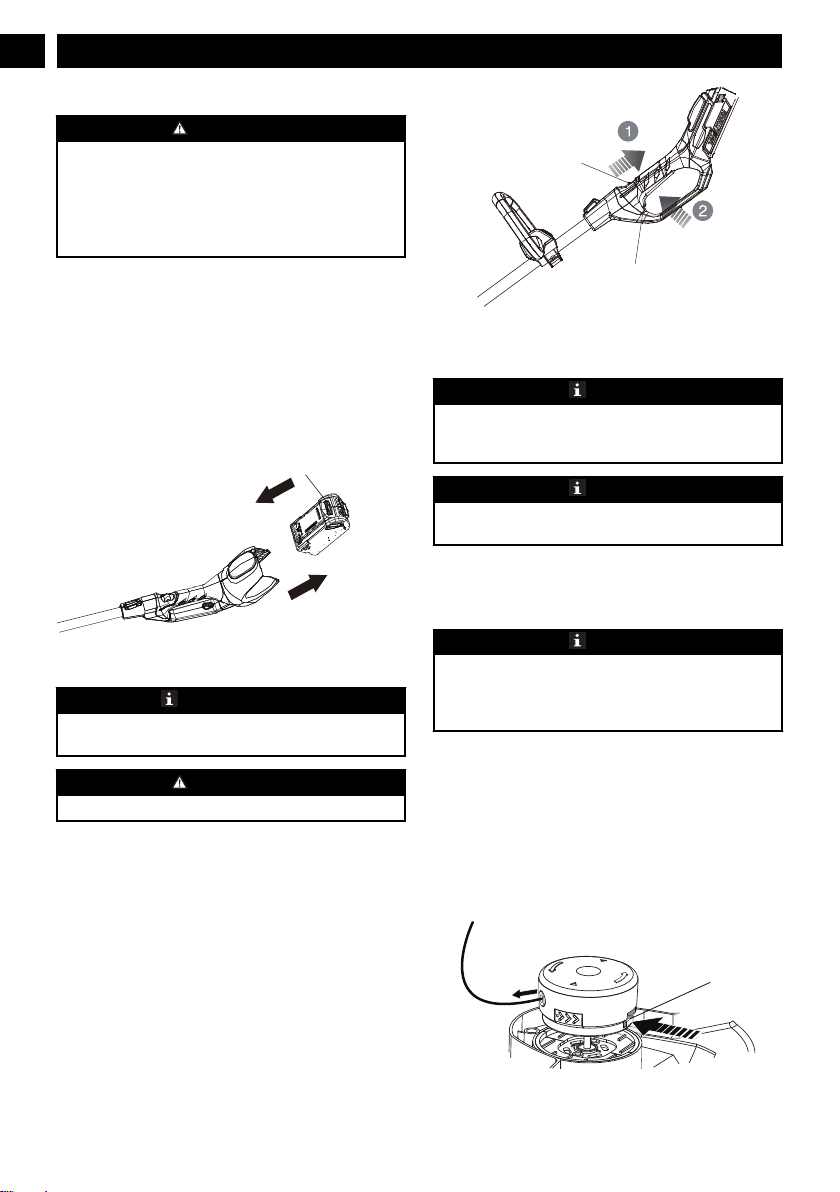 1
2