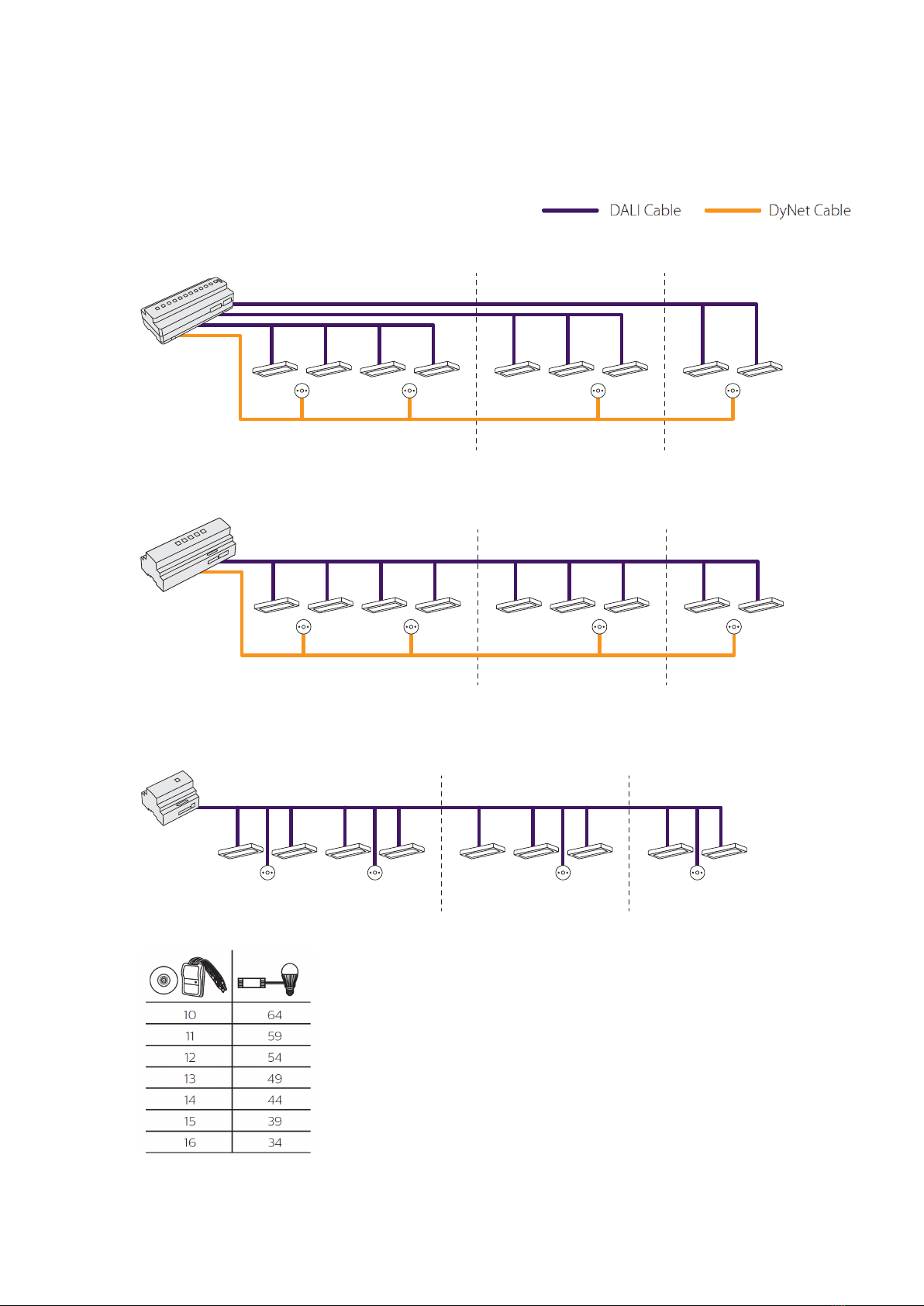 DALI Cable DyNet Cable

| | |
|---|---|
| 10 | 64 |
| 11 | 59 |
| 12 | 54 |
| 13 | 49 |
| 14 | 44 |
| 15 | 39 |
| 16 | 34 |