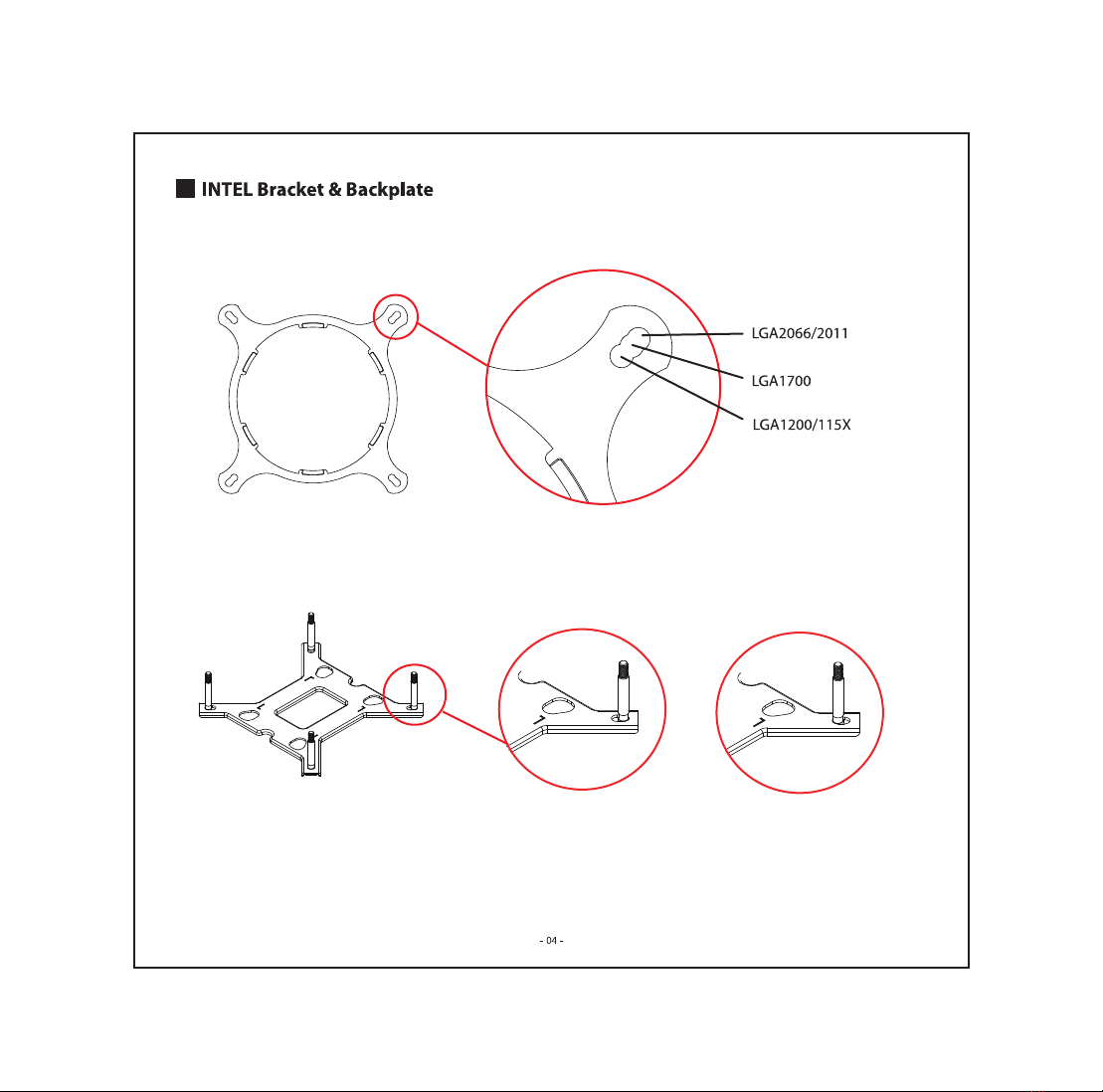 INTEL Bracket & Backplate

LGA2066/2011

LGA1700

LGA1200/115X

- 04 -