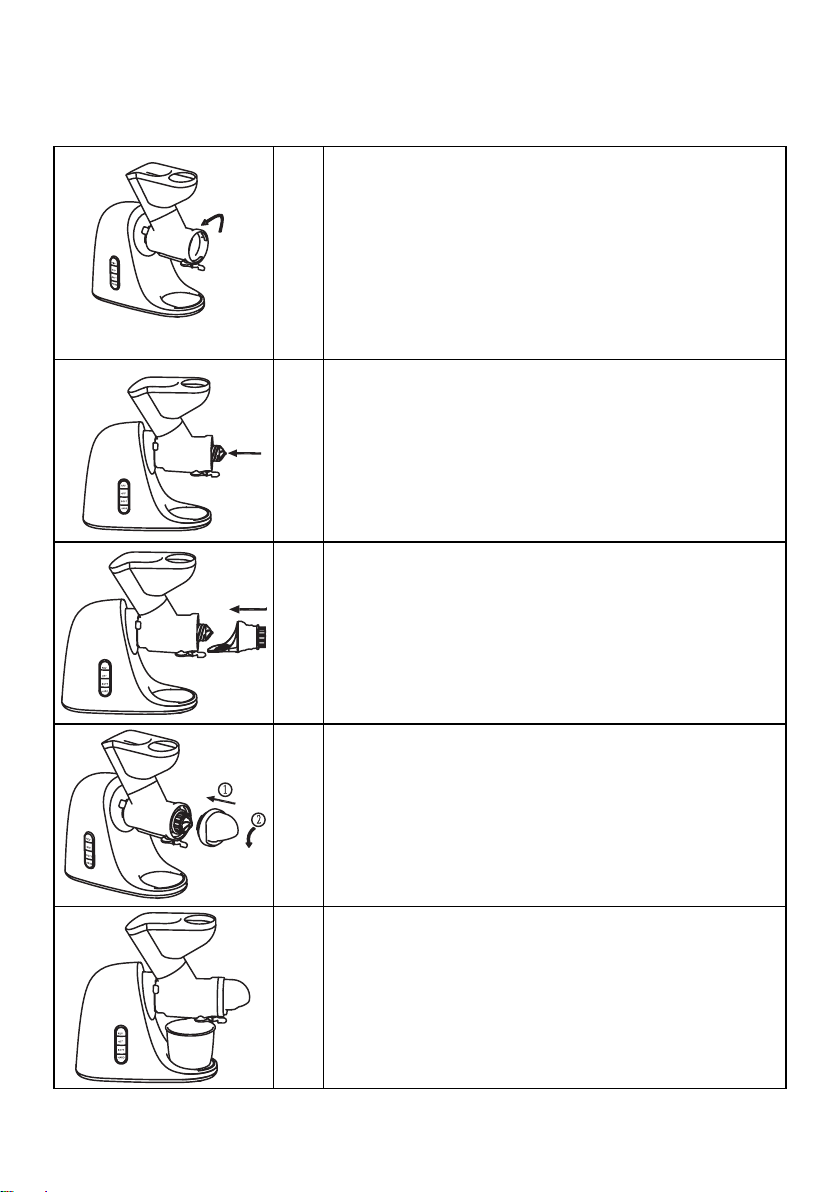 ①
②