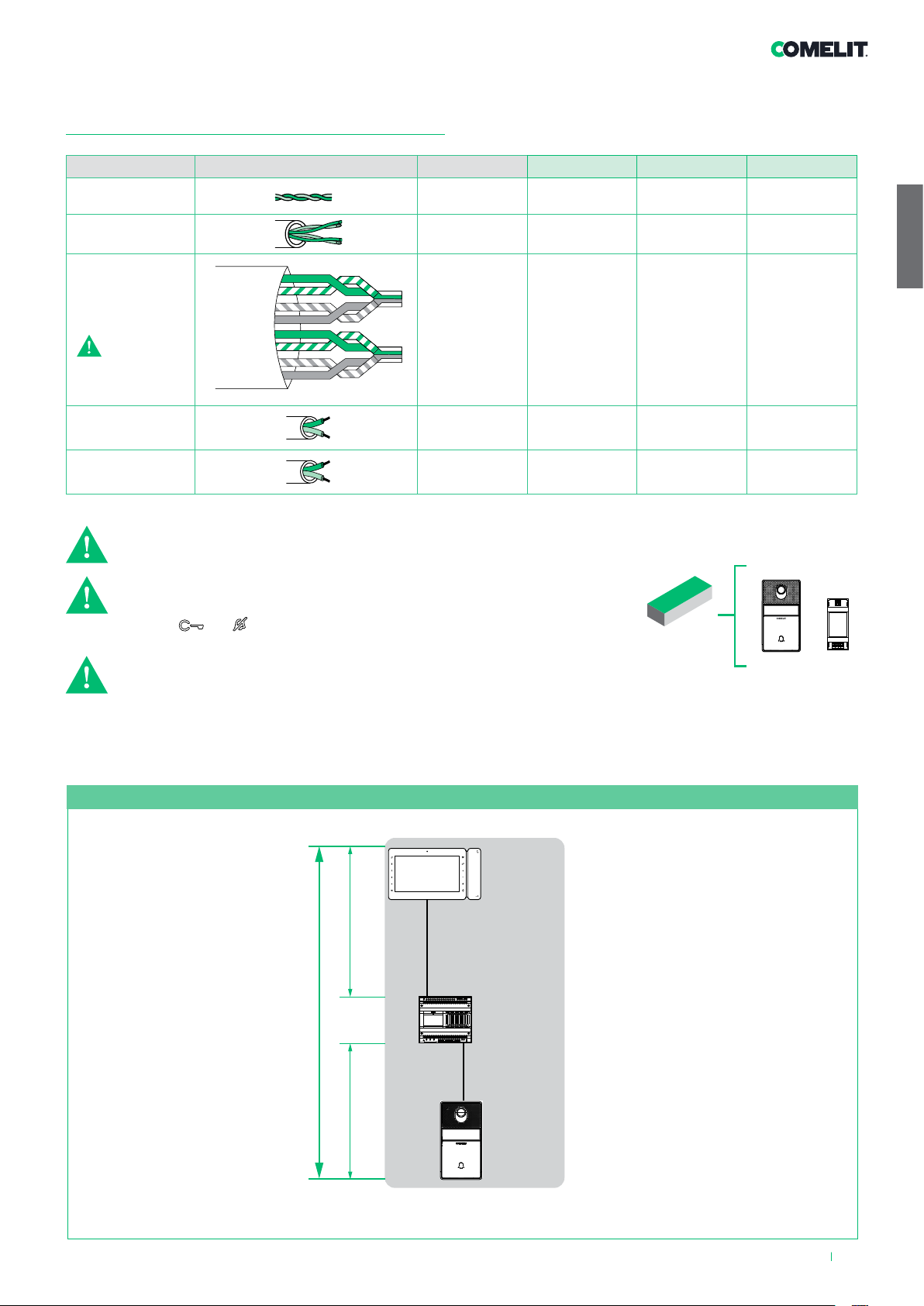 COMELIT