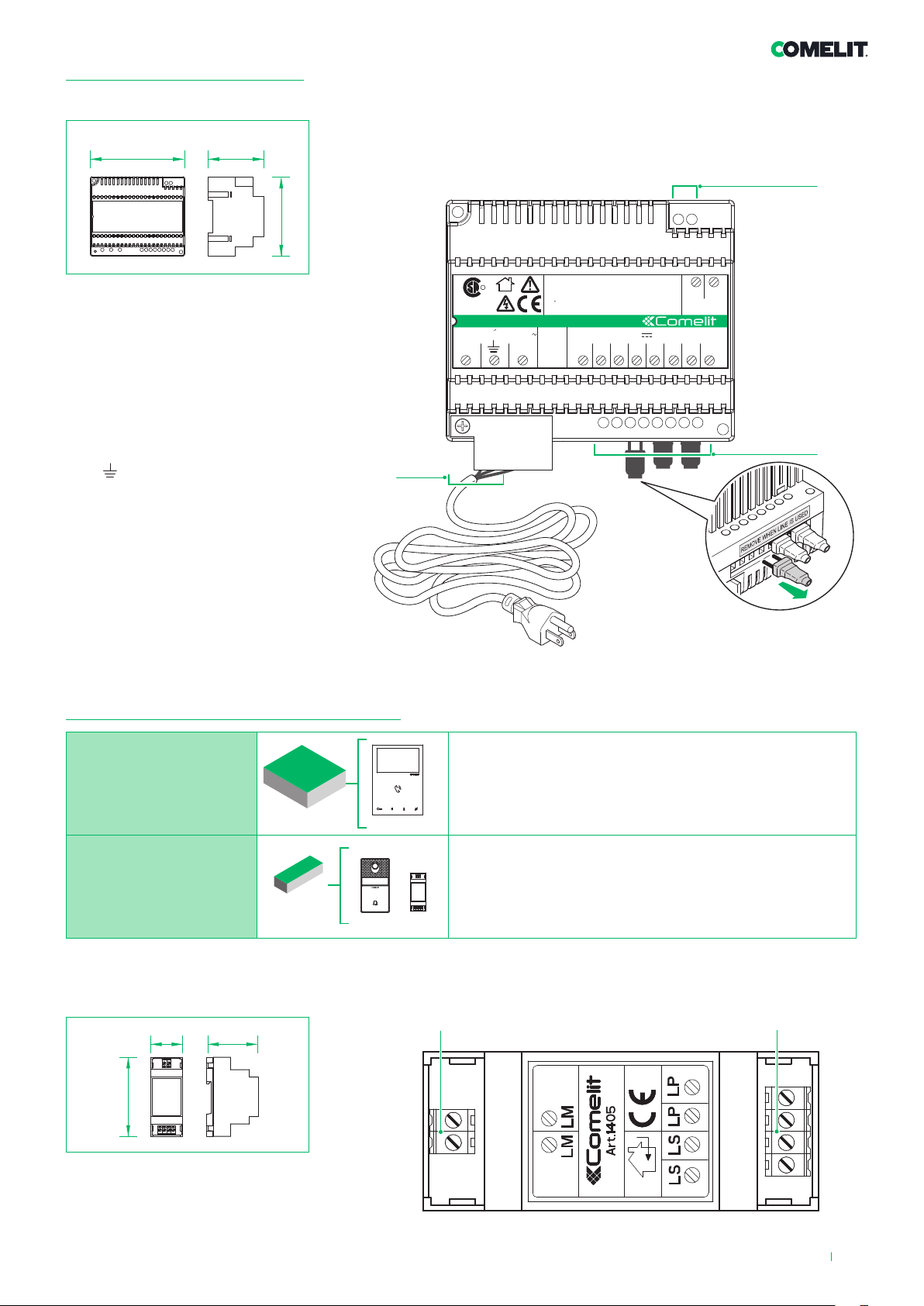 COMELIT

Comelit

REMOVE WHEN LINE IS USED

LM LM

Comelit Art.1405

LP LP LS LS