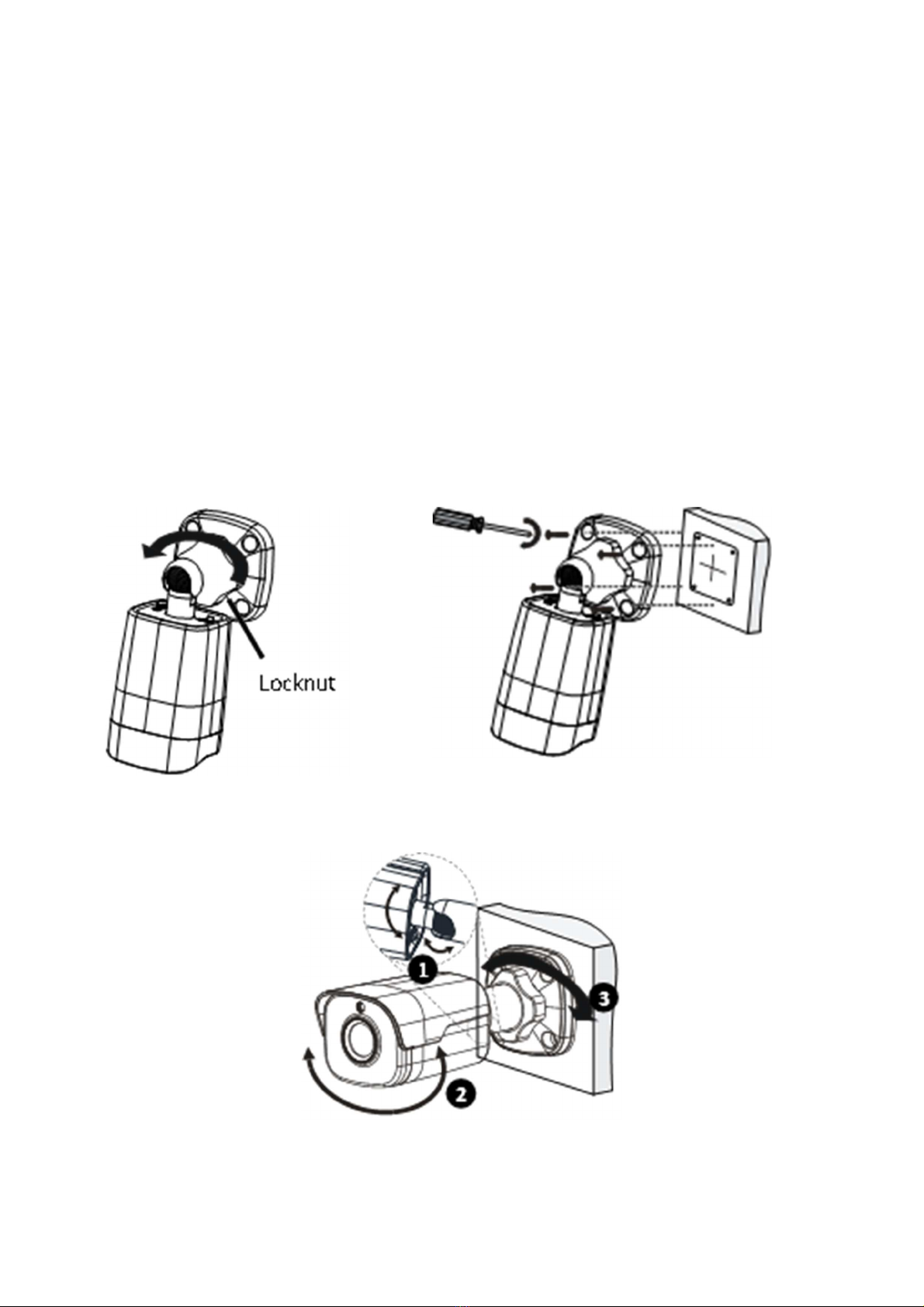 Locknut

1

3

2