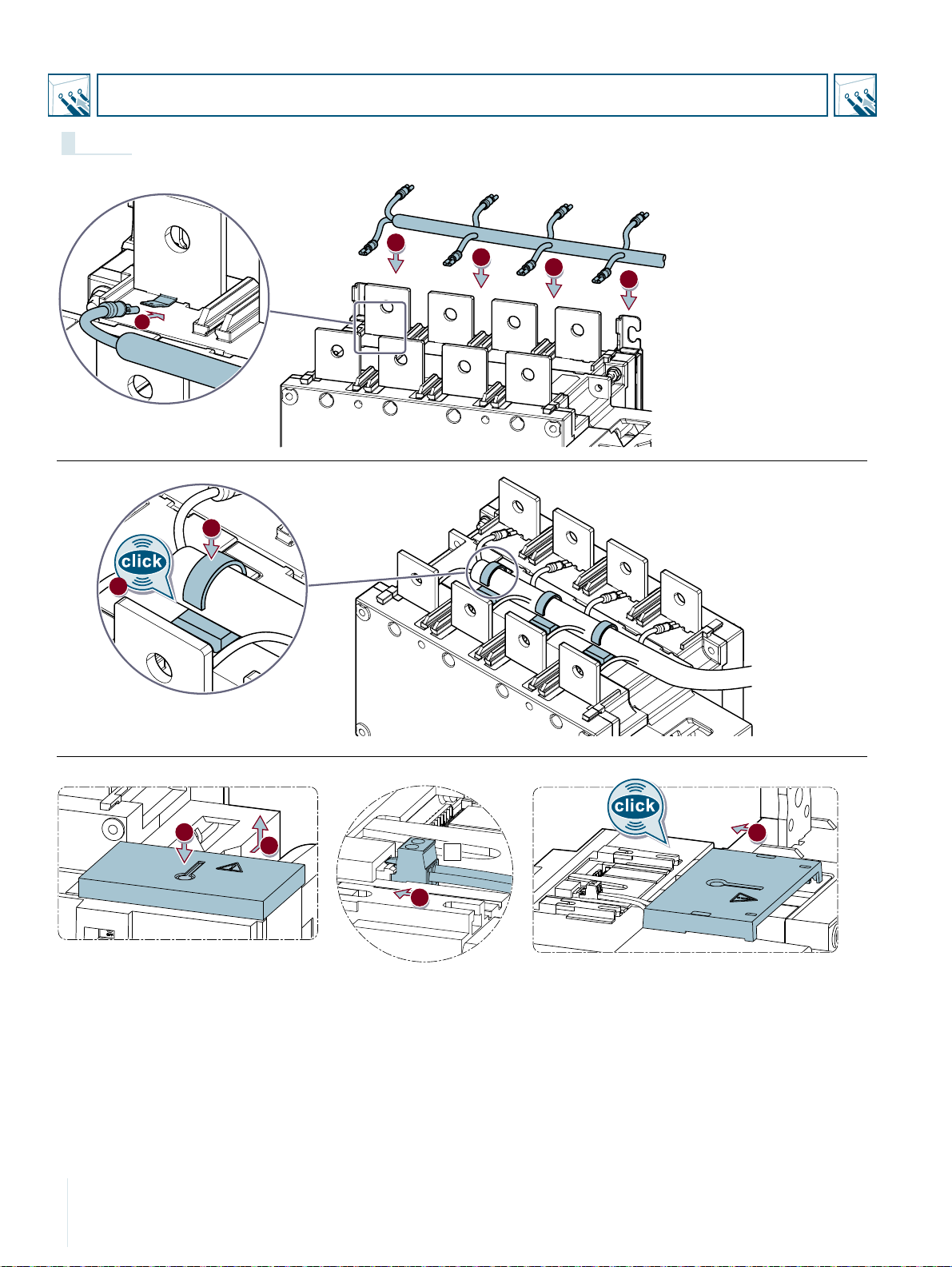 click

click