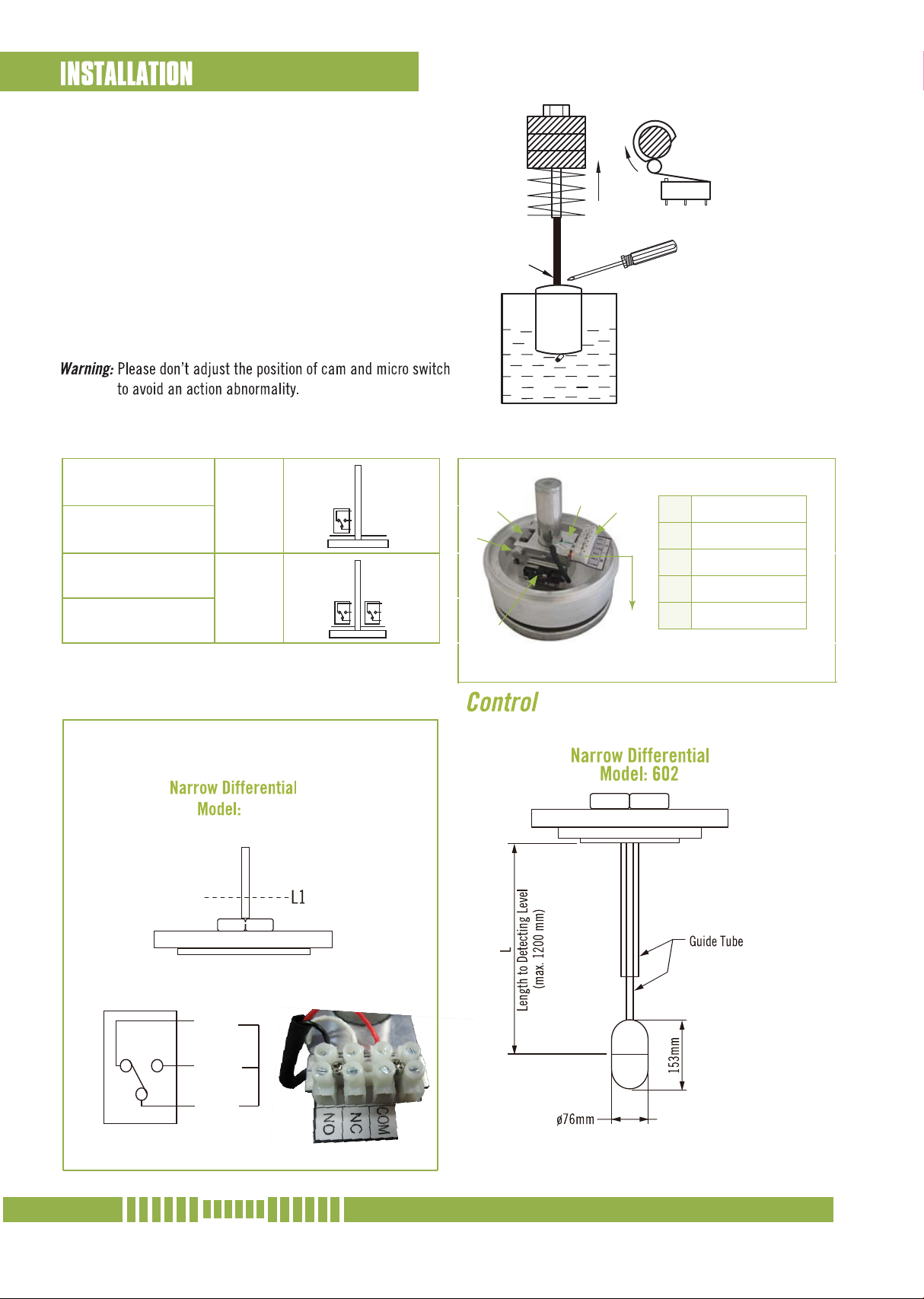 INSTALLATION

Warning: Please don't adjust the position of cam and micro switch to avoid an action abnormality.

Control

Narrow Differential
Model:

L1

NO NC COM

Narrow Differential
Model: 602

L
Length to Detecting Level
(max. 1200 mm)

Guide Tube

153mm

ø76mm