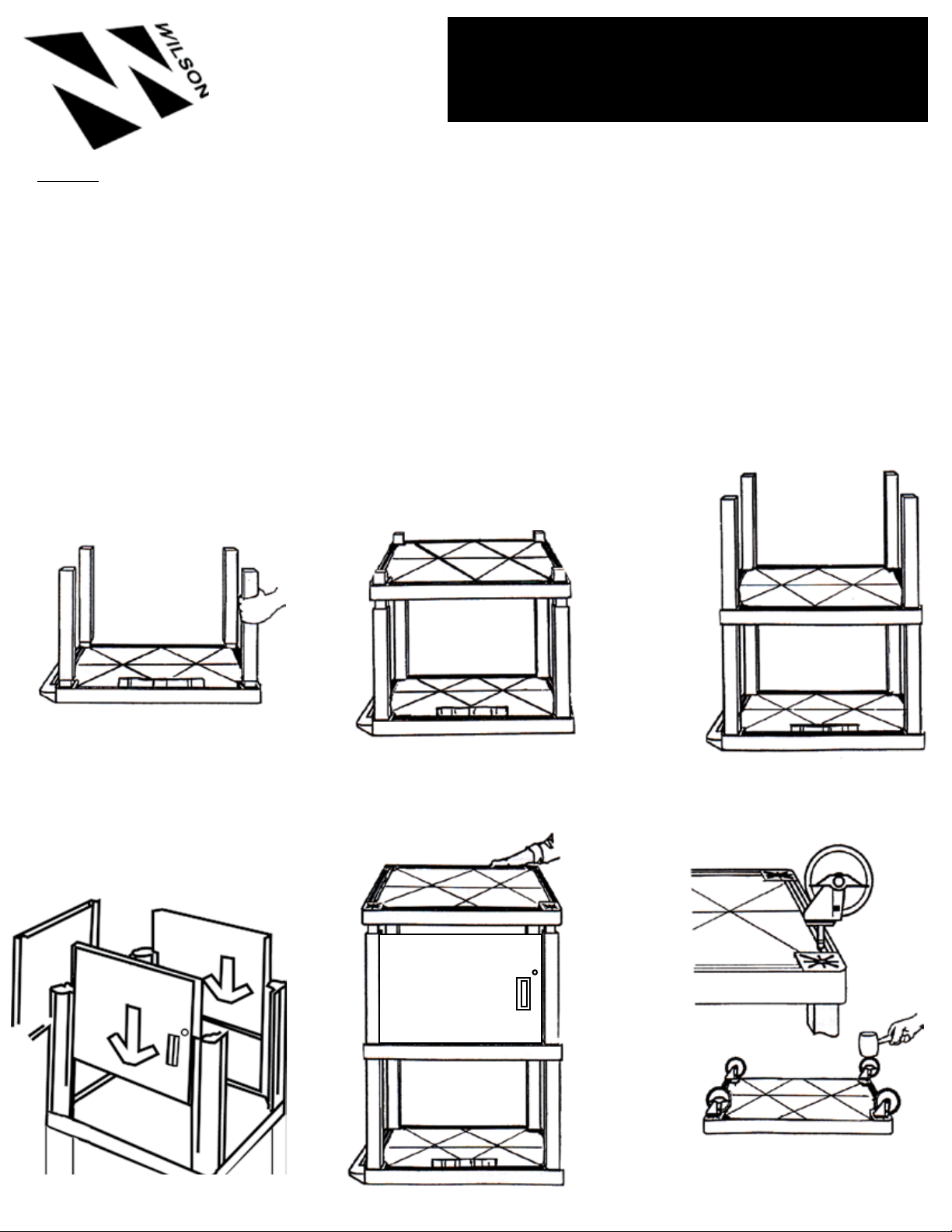 WILSON