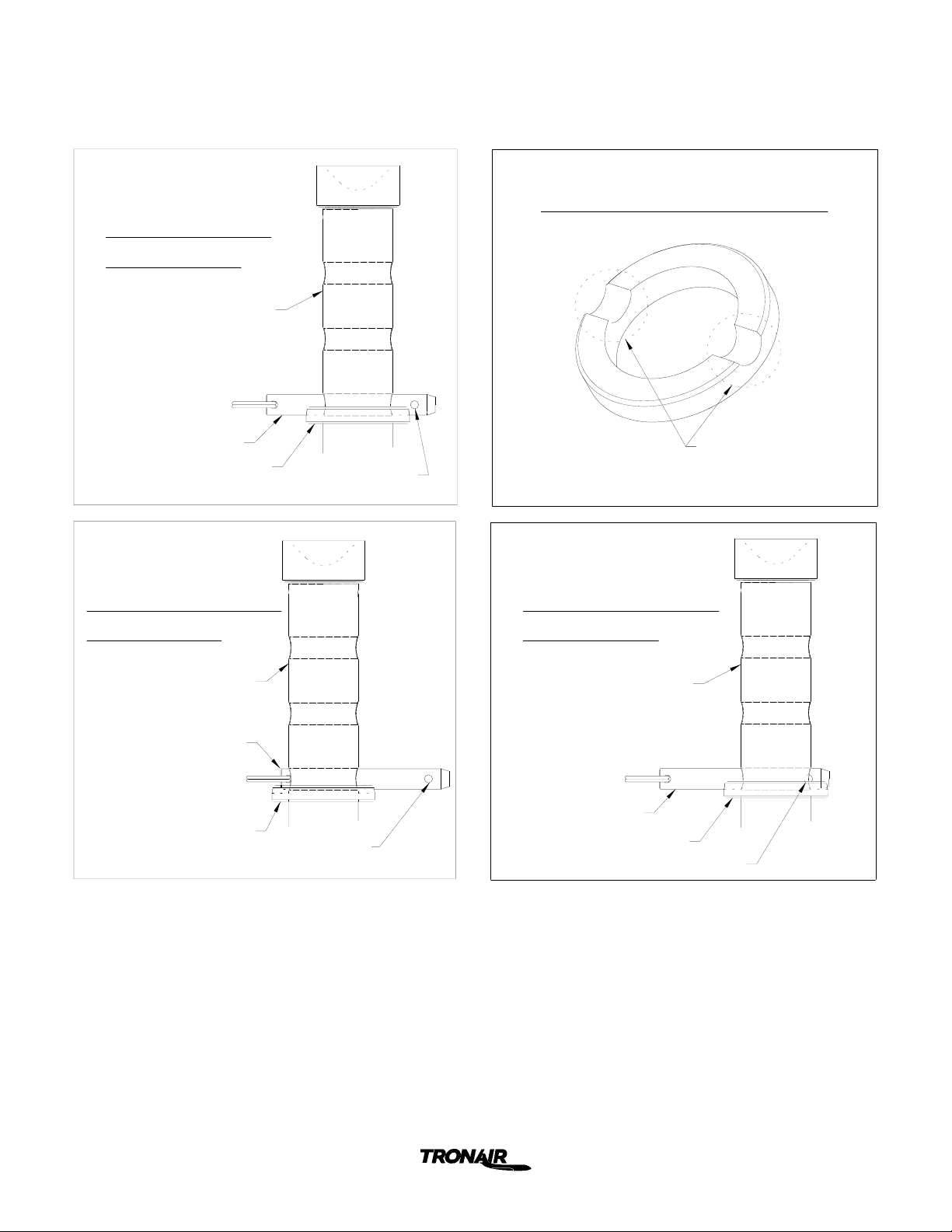 TRONAIR