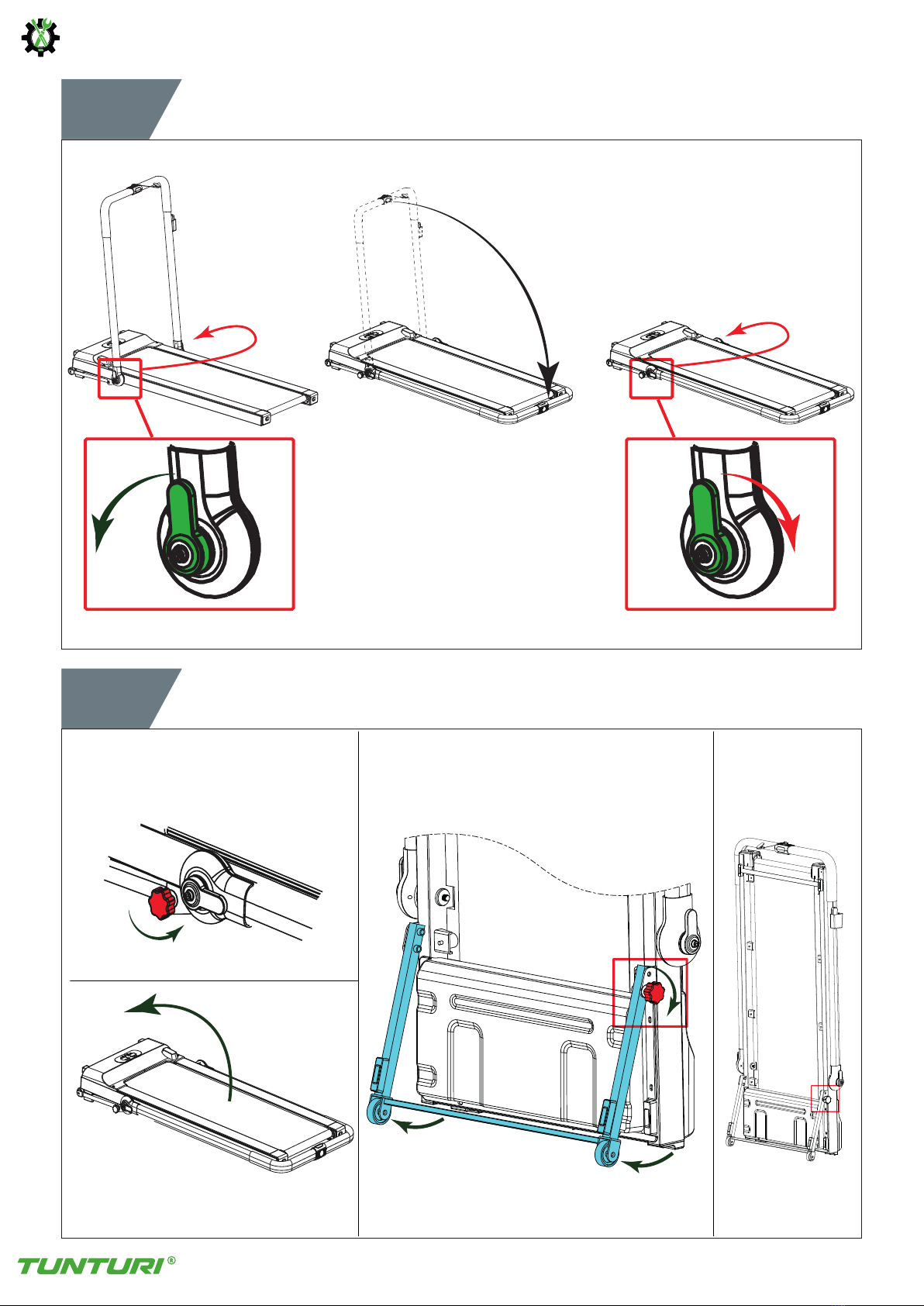 TUNTURI®