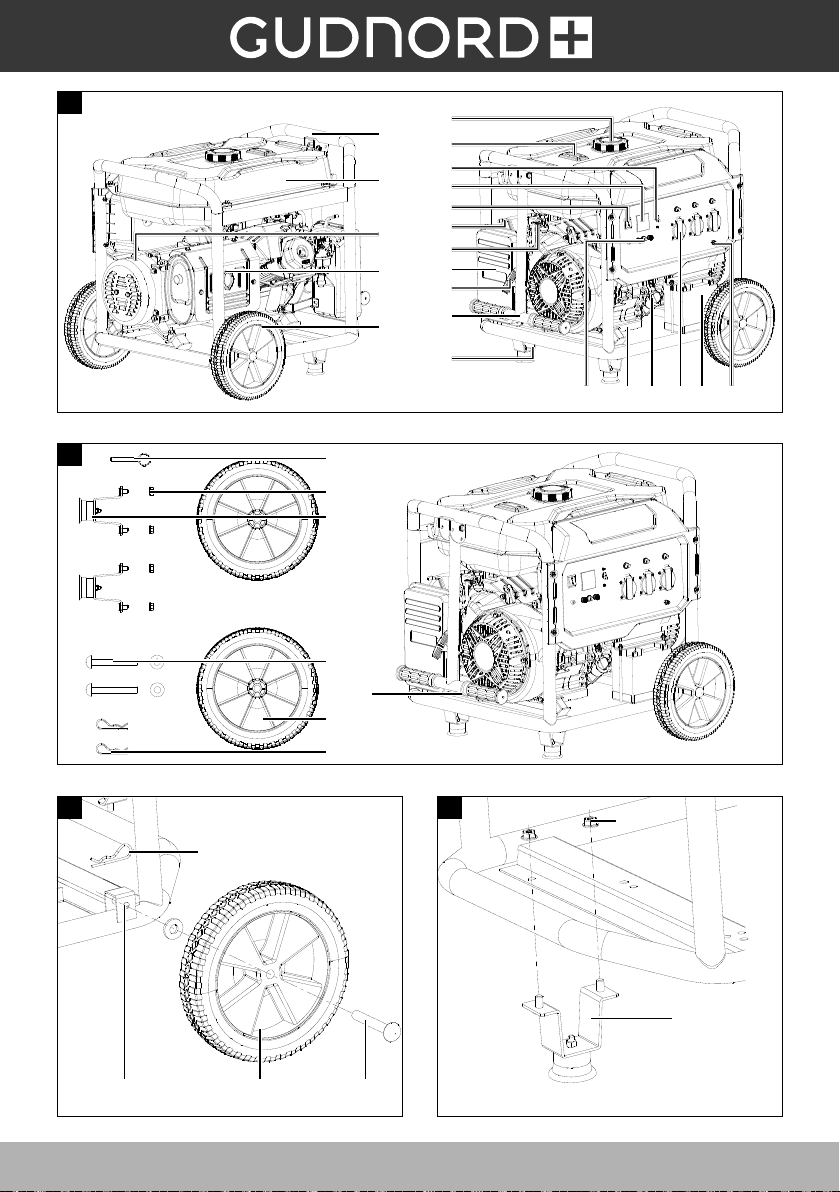 GUDNORD