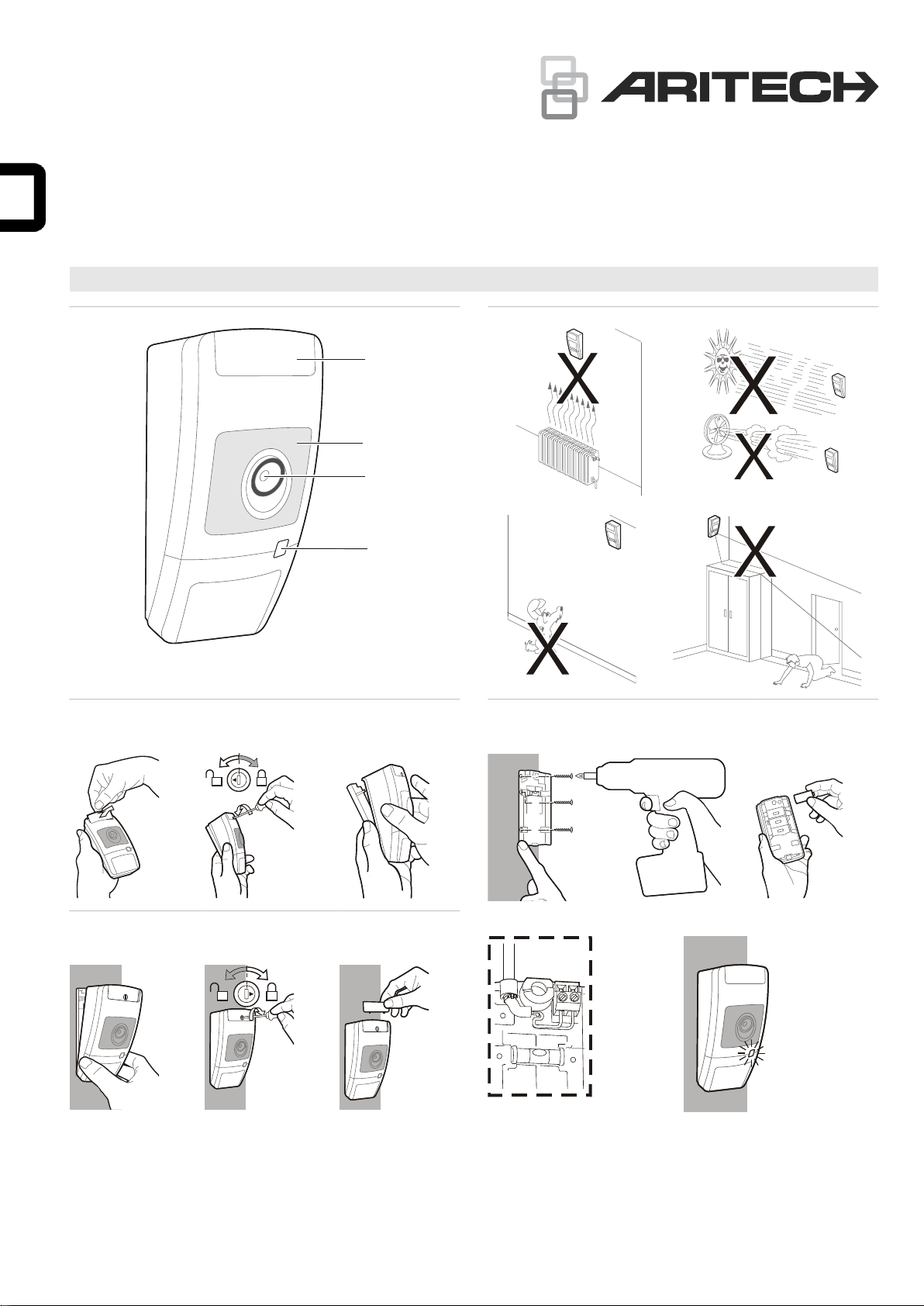 ARITECH