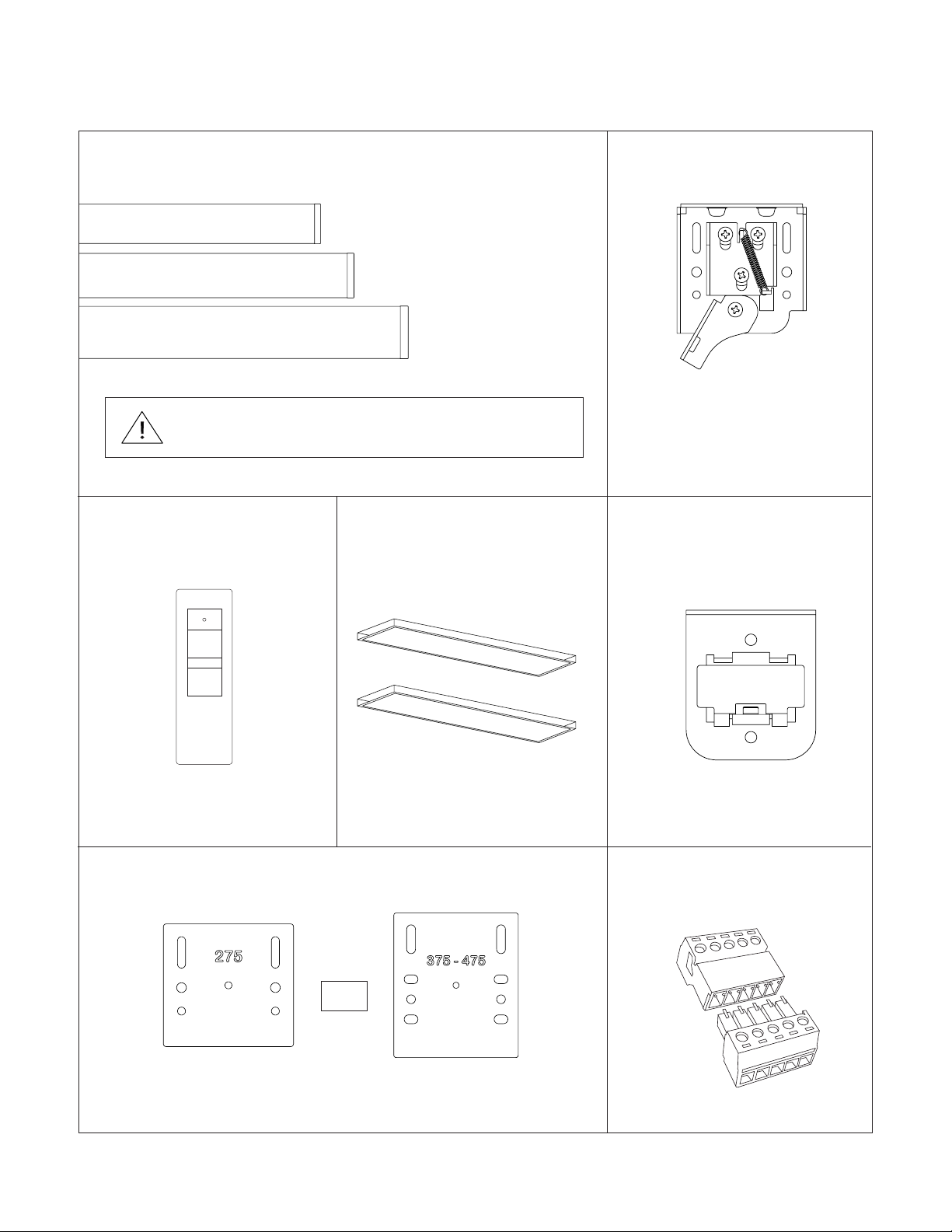 275

375 - 475