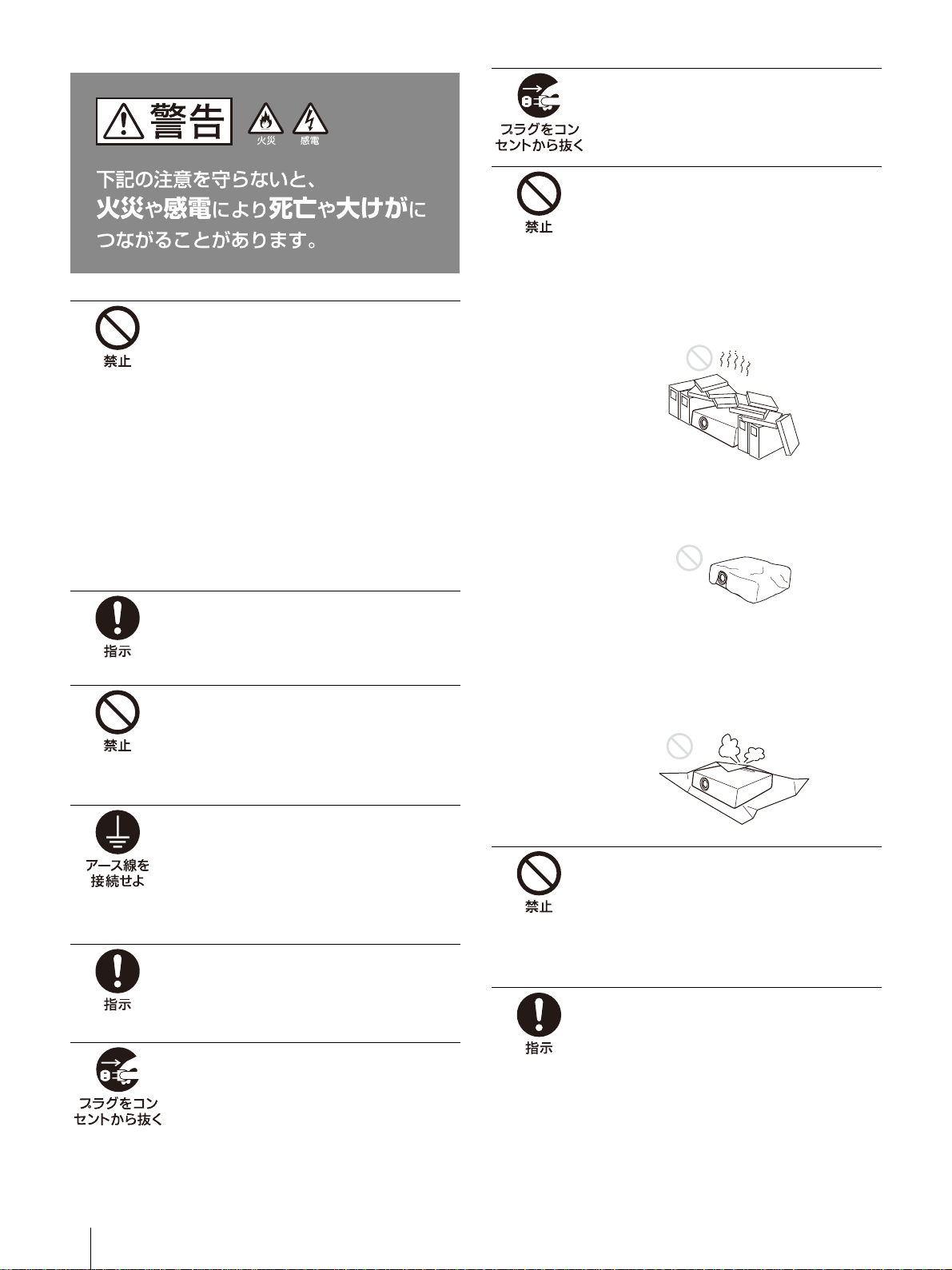 警告

火災 感電

下記の注意を守らないと、火災や感電により死亡や大けがにつながることがあります。

禁止

指示

禁止

アース線を接続せよ

指示

プラグをコンセントから抜く

プラグをコンセントから抜く

禁止

禁止

指示