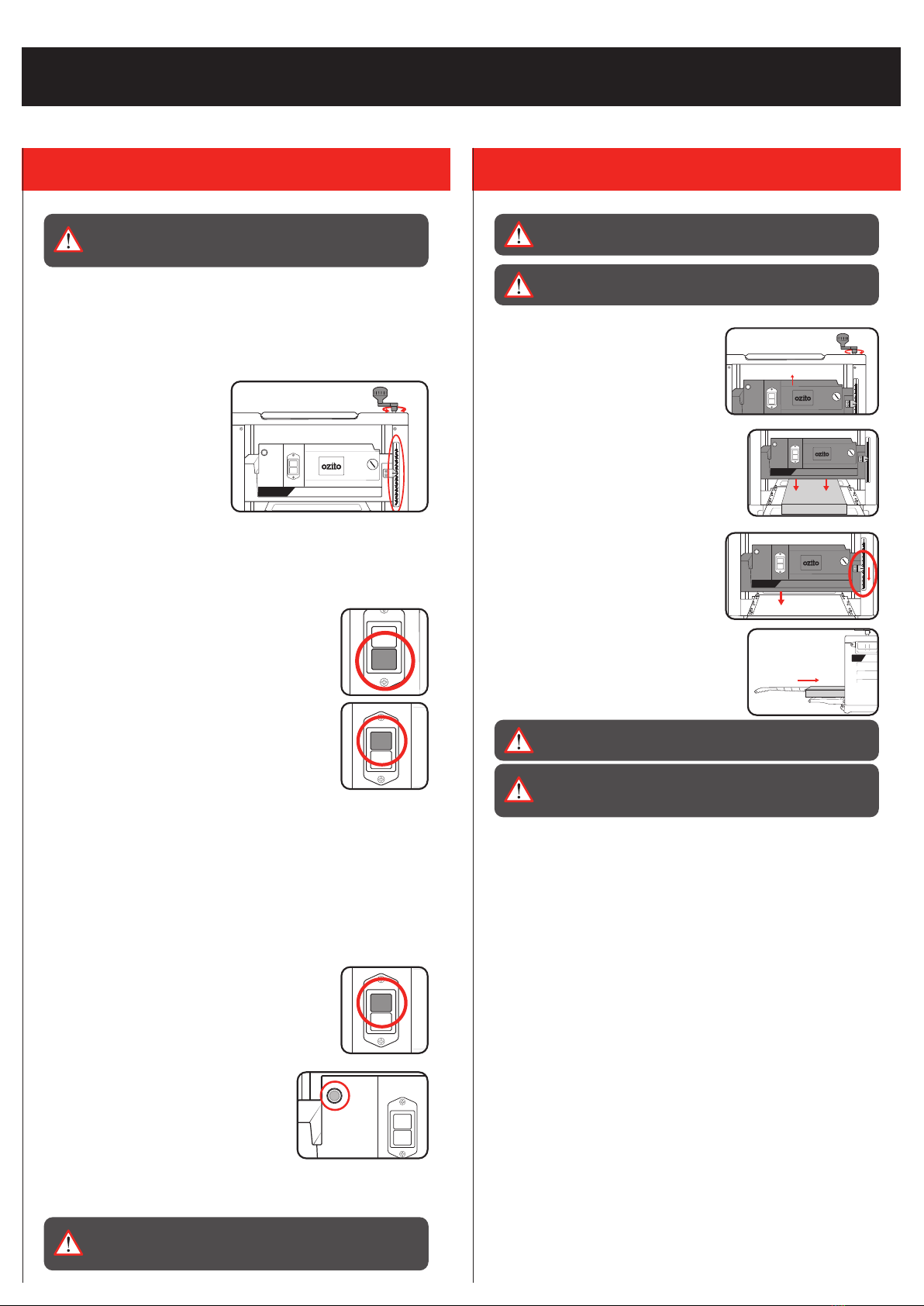 ozito

ozito

ozito

ozito