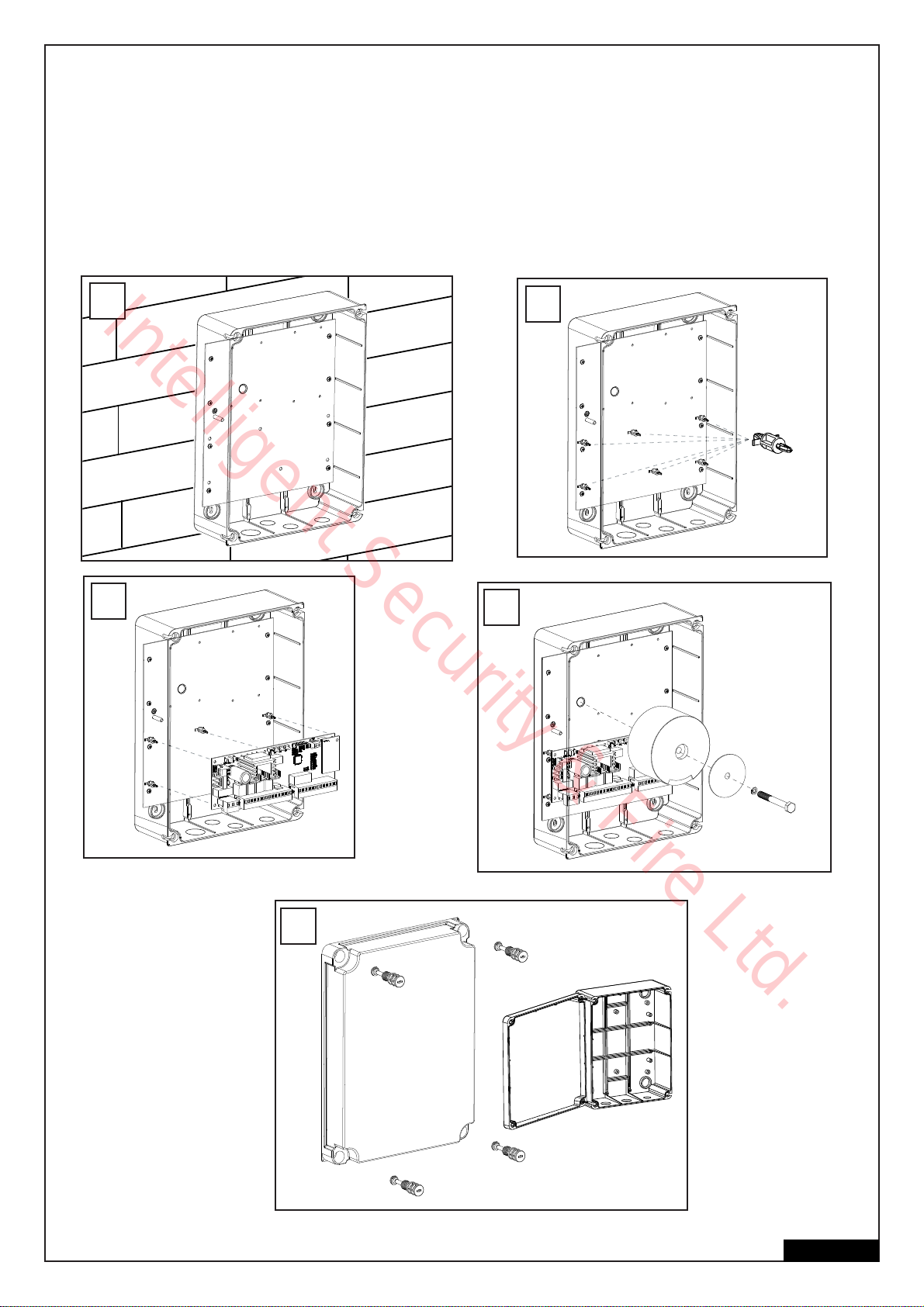 Intelligent Security & Fire Ltd.