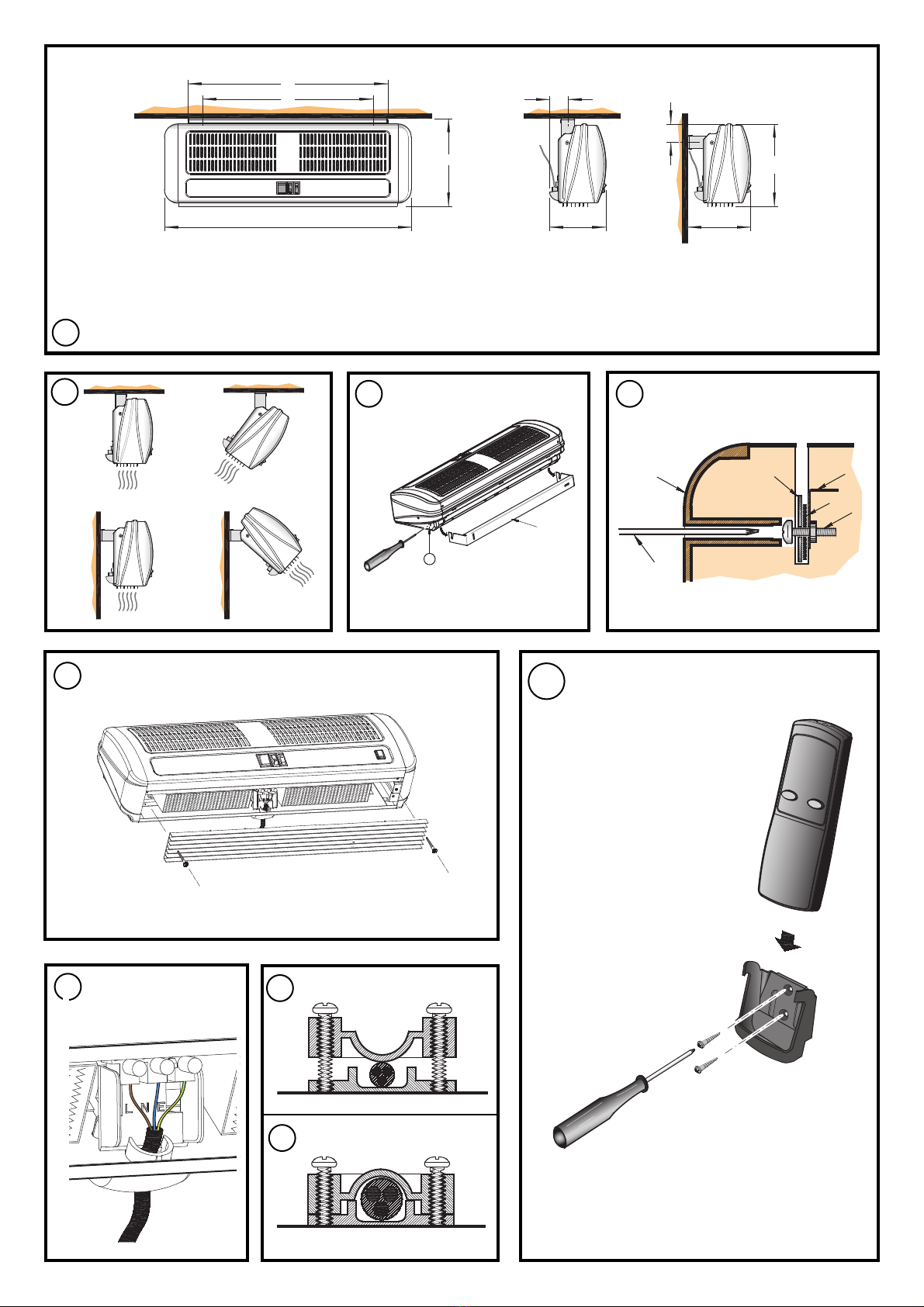 L N E