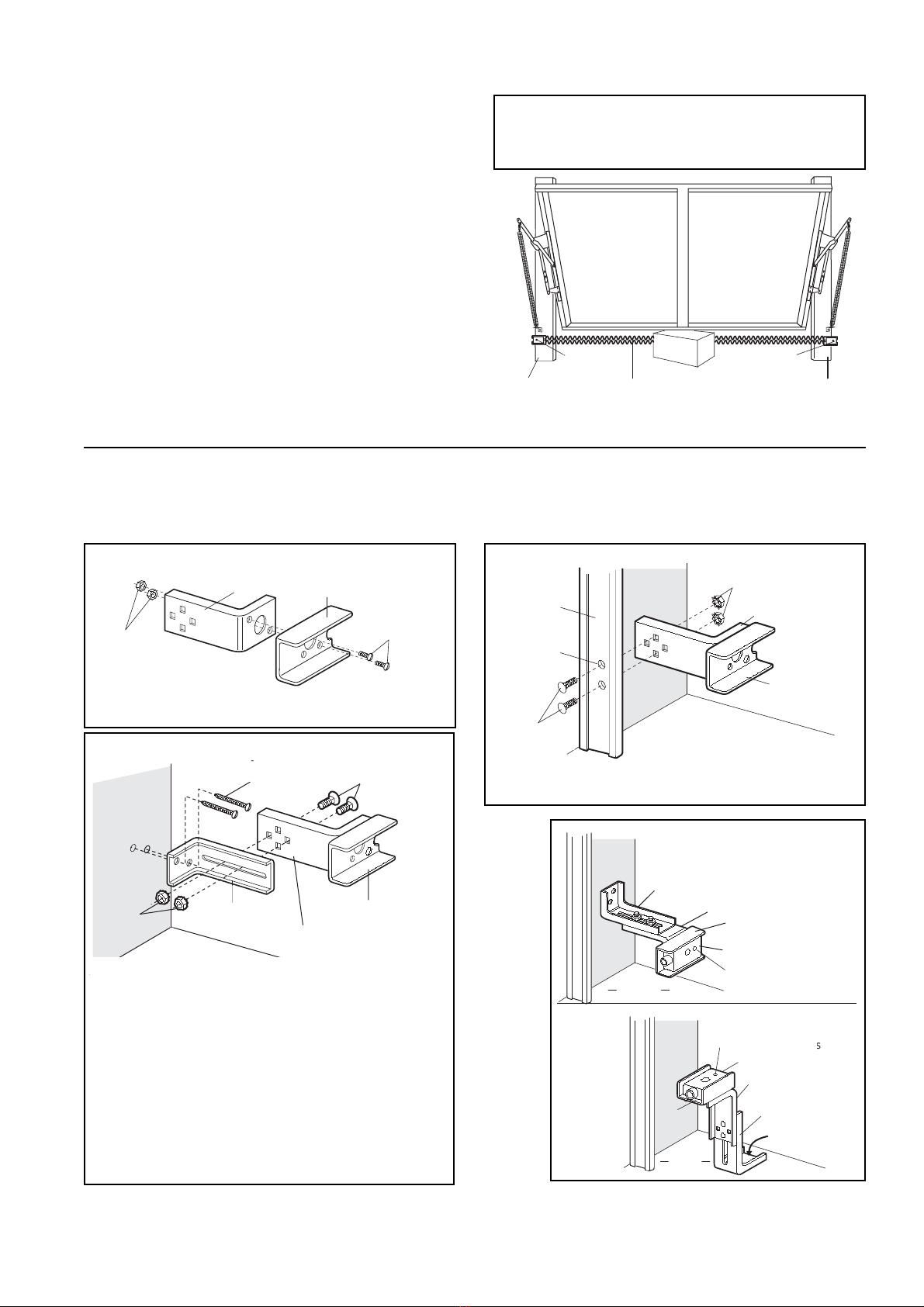 S