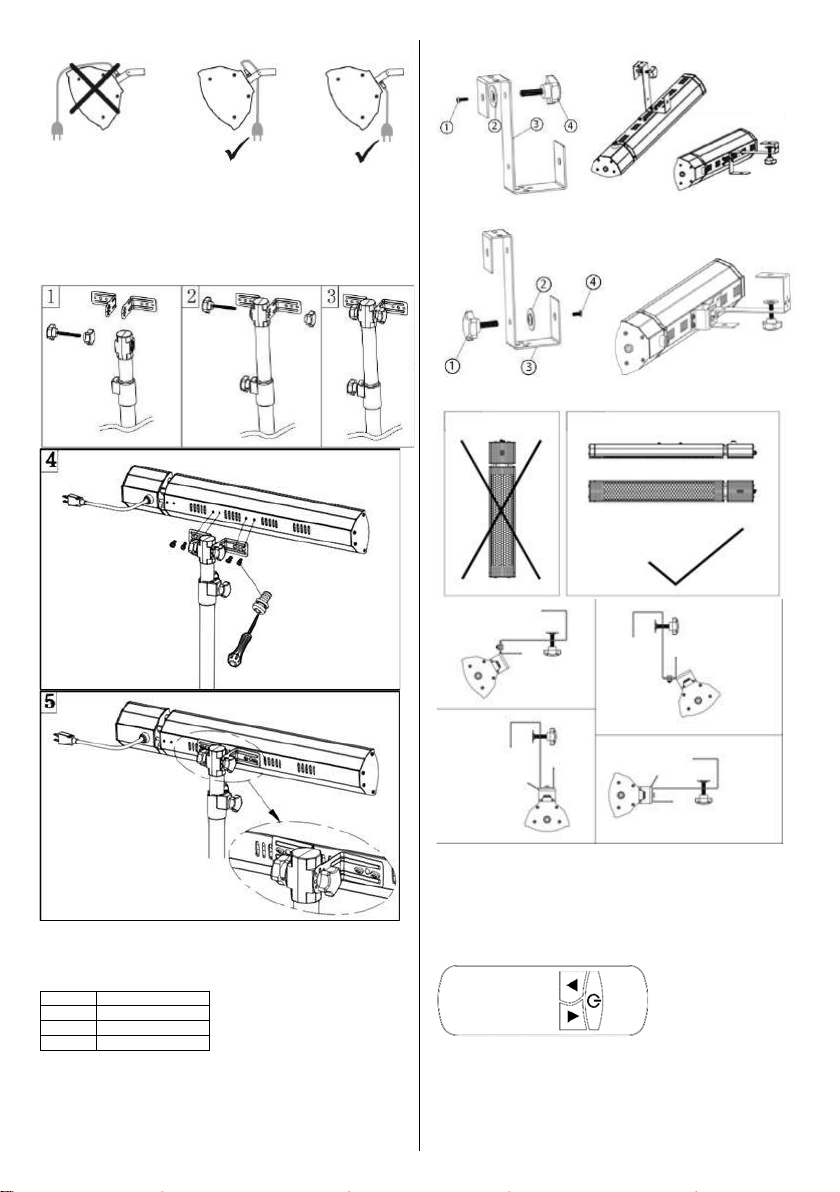 1 2 3

4

5

① ② ③ ④

① ② ③ ④