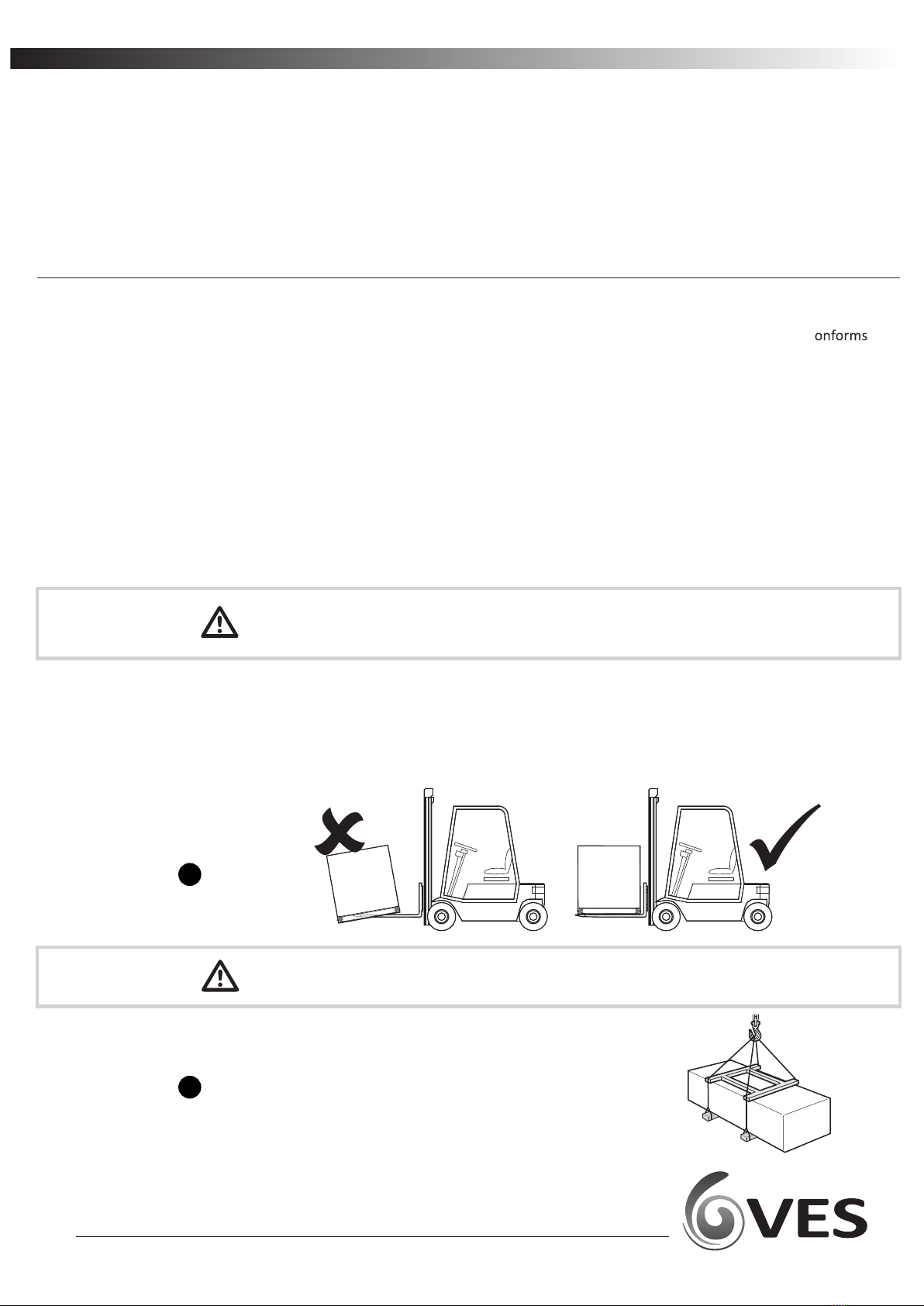 onforms

VES