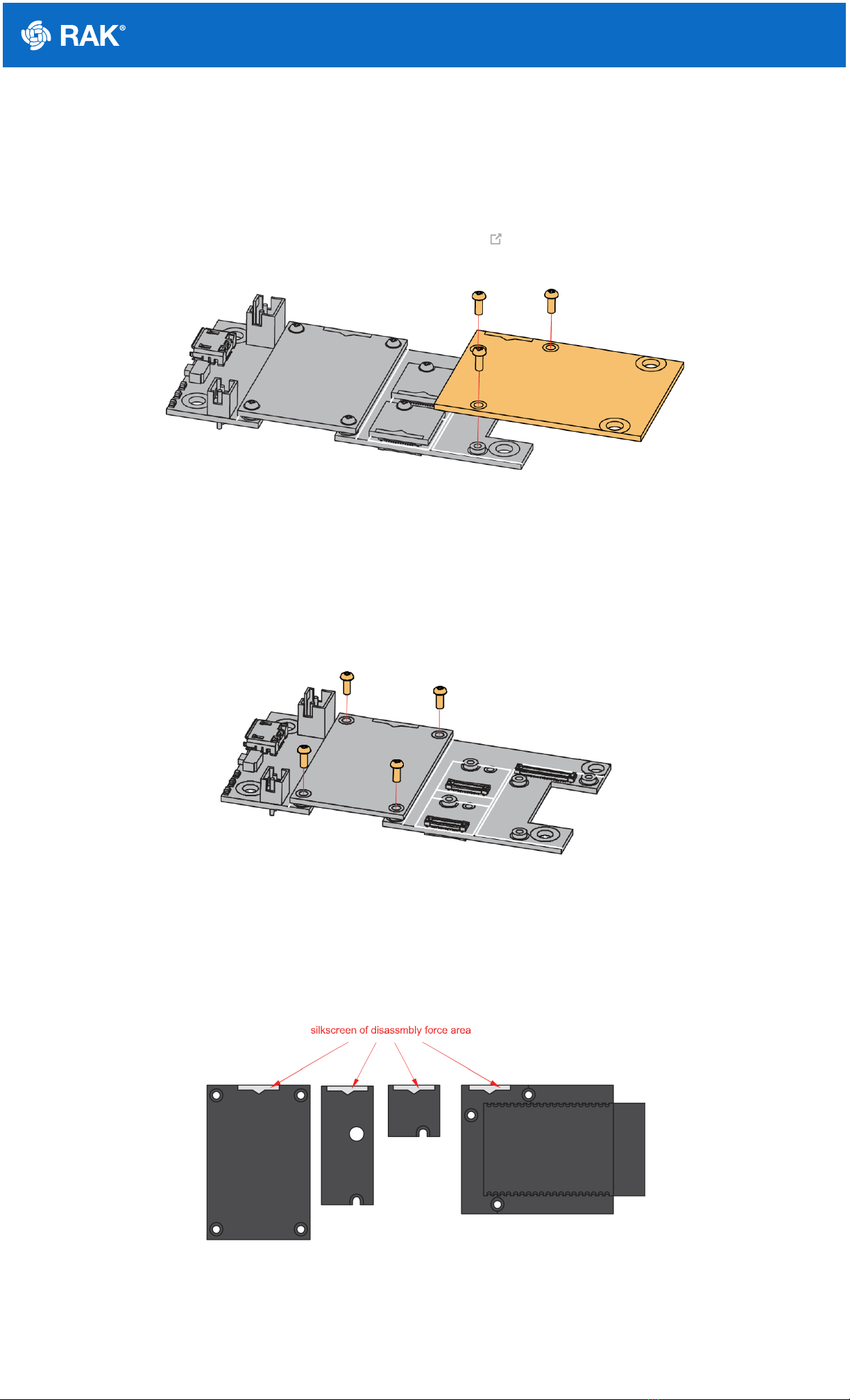 RAK®

silkscreen of disassmbly force area