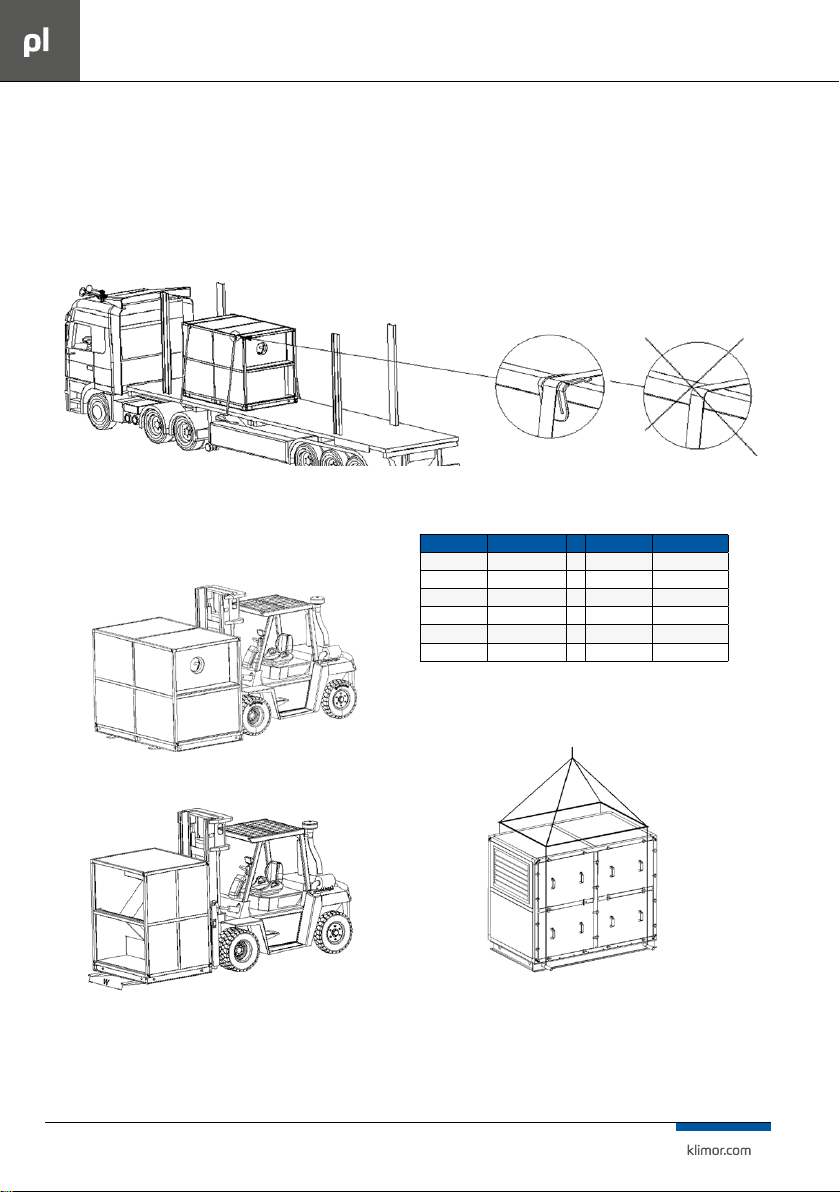 pl

W

klimor.com