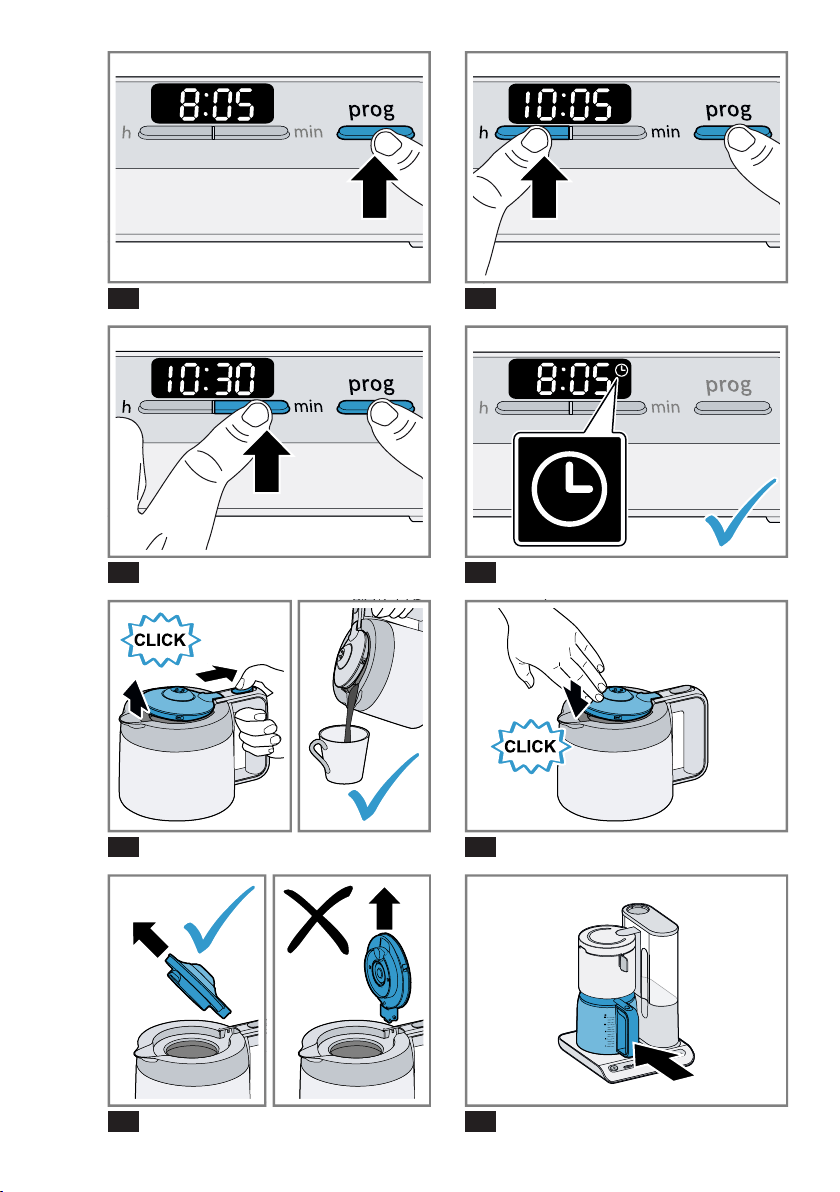 8:05
h
min
prog

10:05
h
min
prog

10:30
h
min
prog

8:05
h
min
prog

CLICK

CLICK