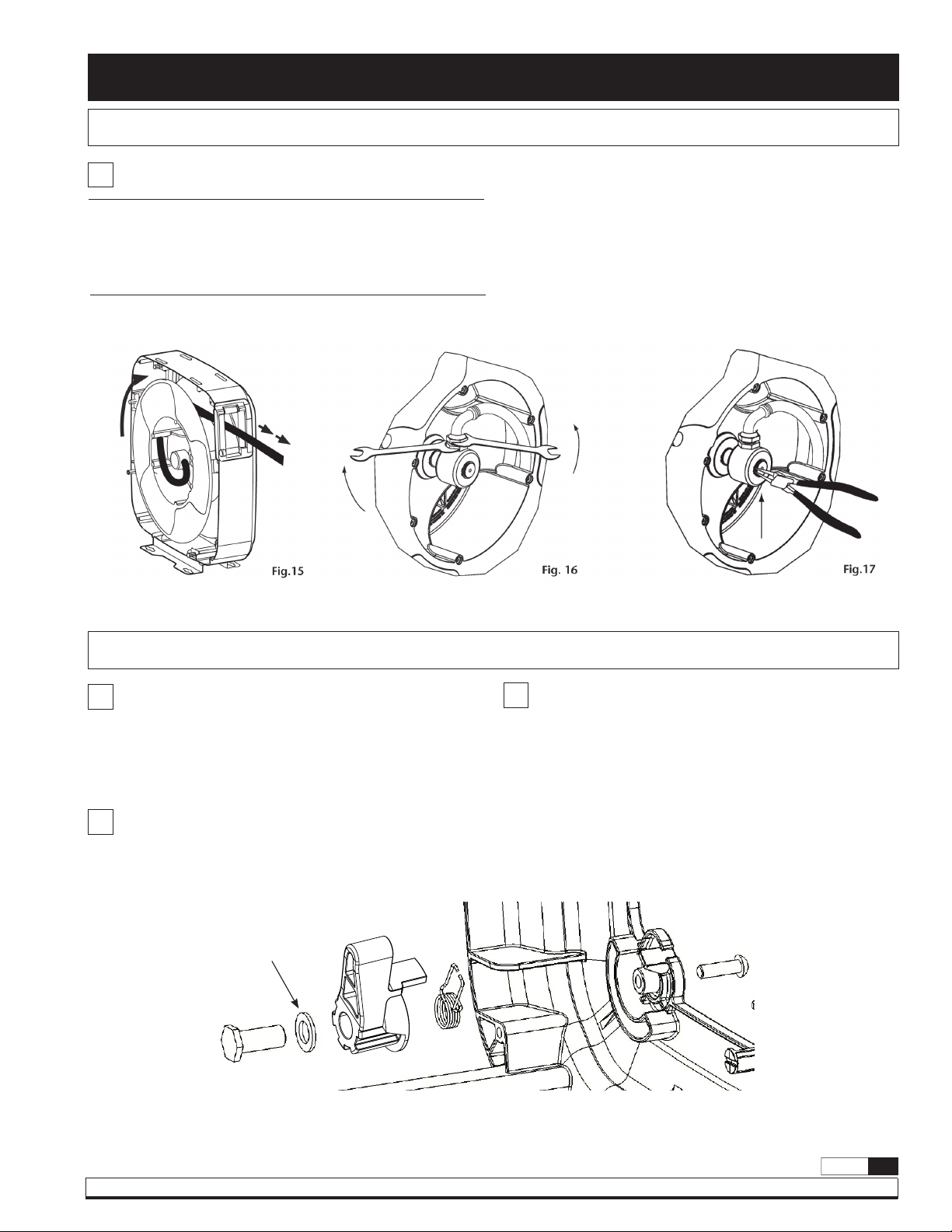 Fig.15

Fig. 16

Fig.17