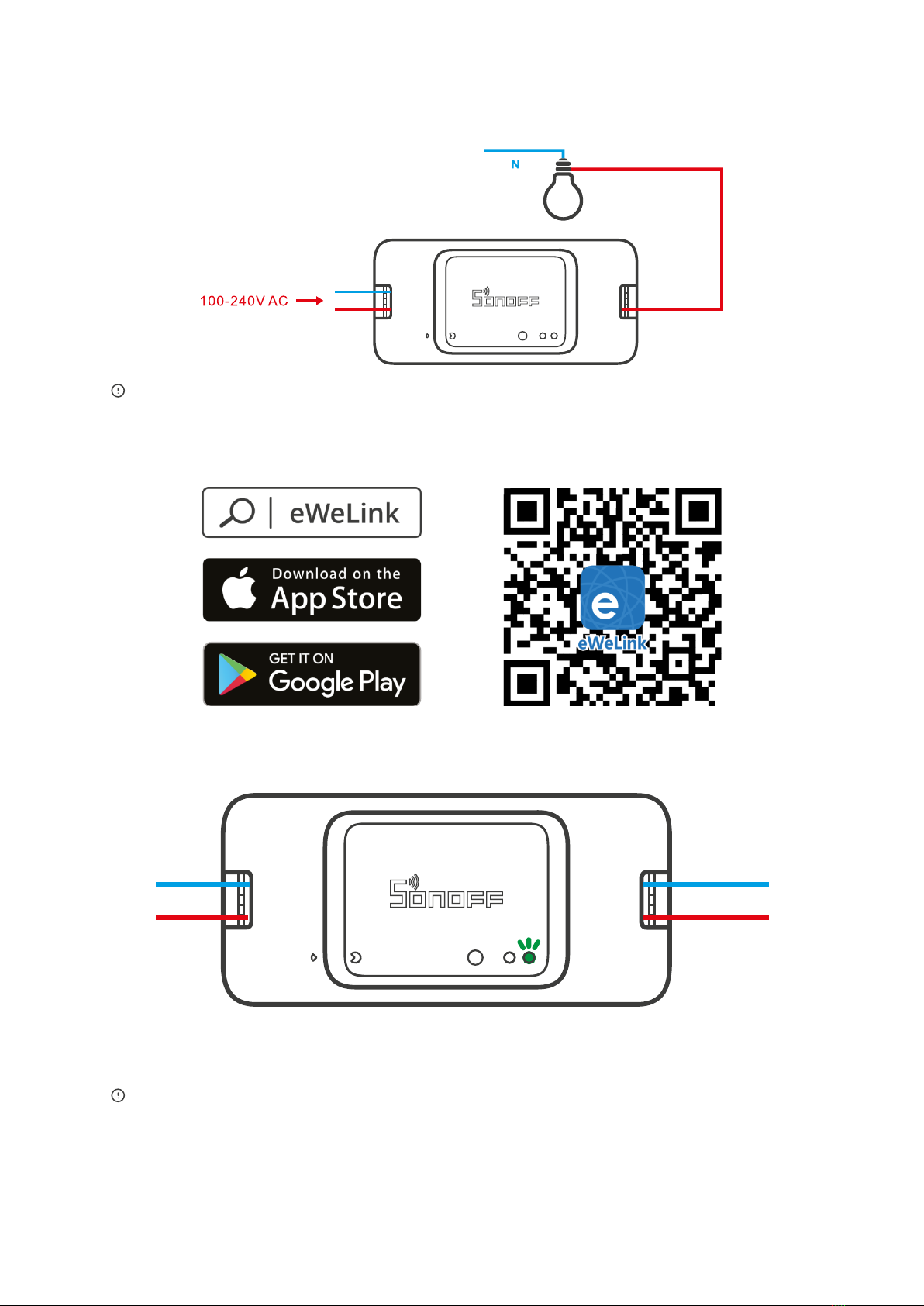 N

100-240V AC

SONOFF

eWeLink

Download on the
App Store

GET IT ON
Google Play

eWeLink

SONOFF