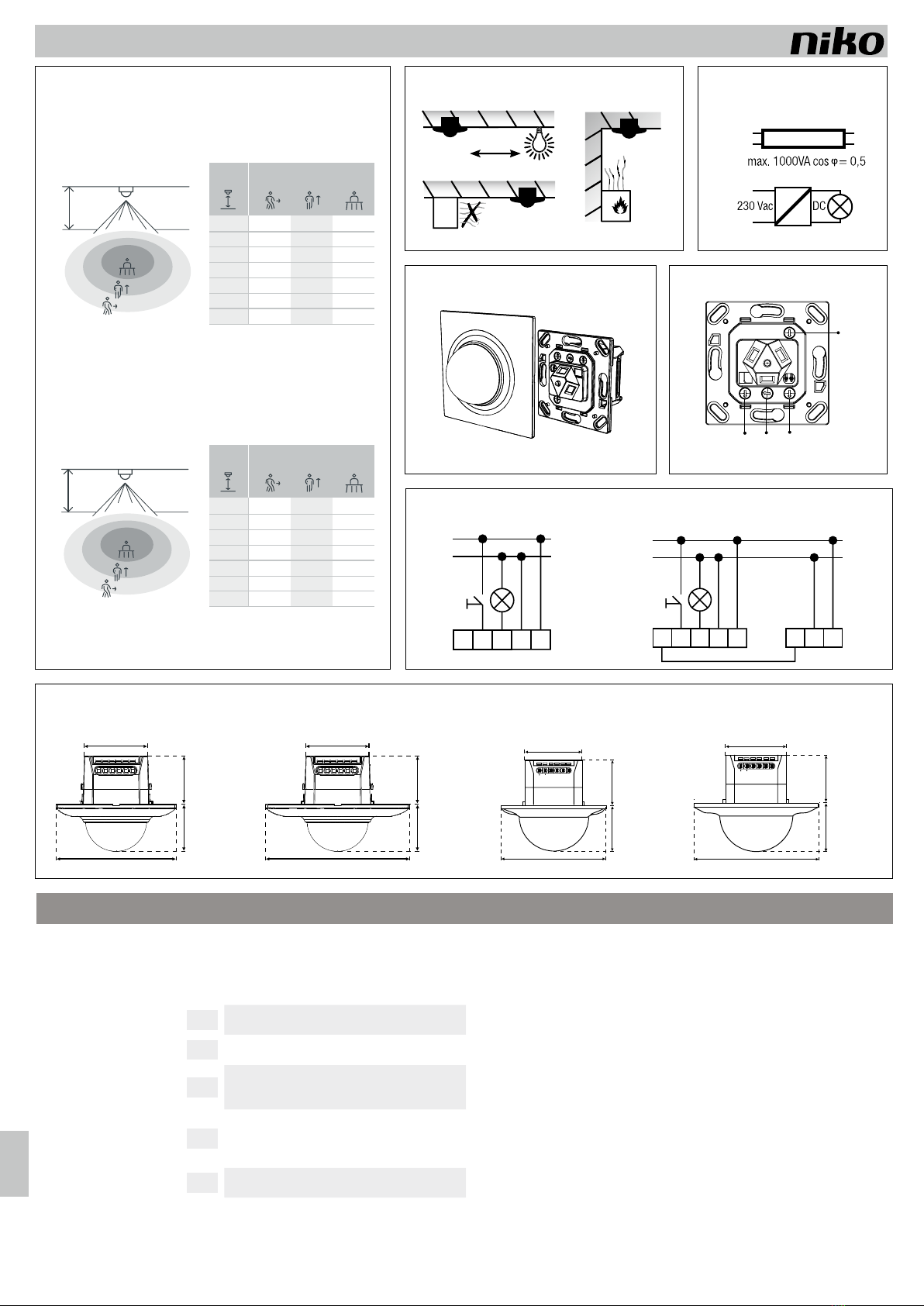 niko

max. 1000VA cos φ = 0,5

230 Vac

DC