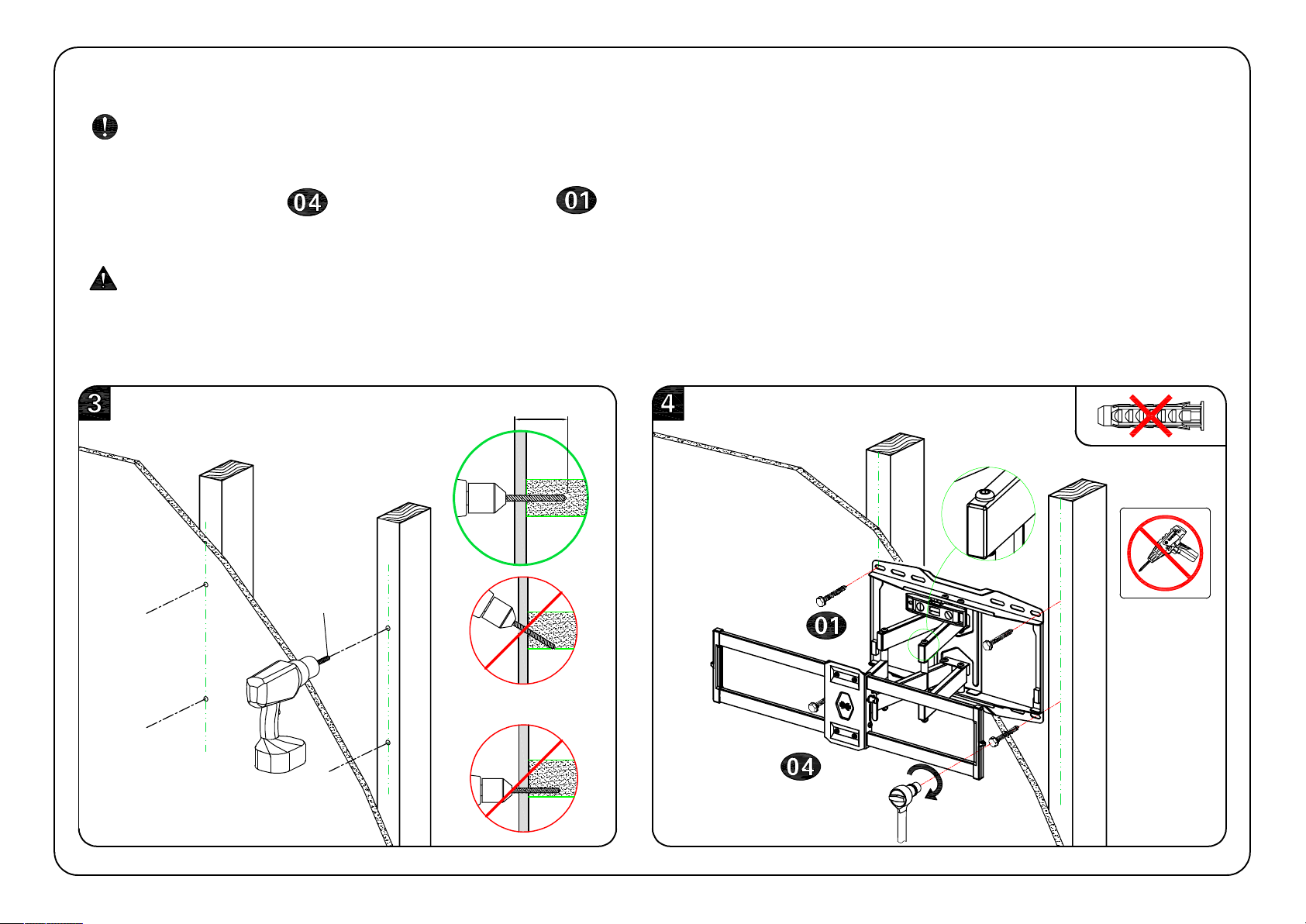 04

01

3

4

01

04