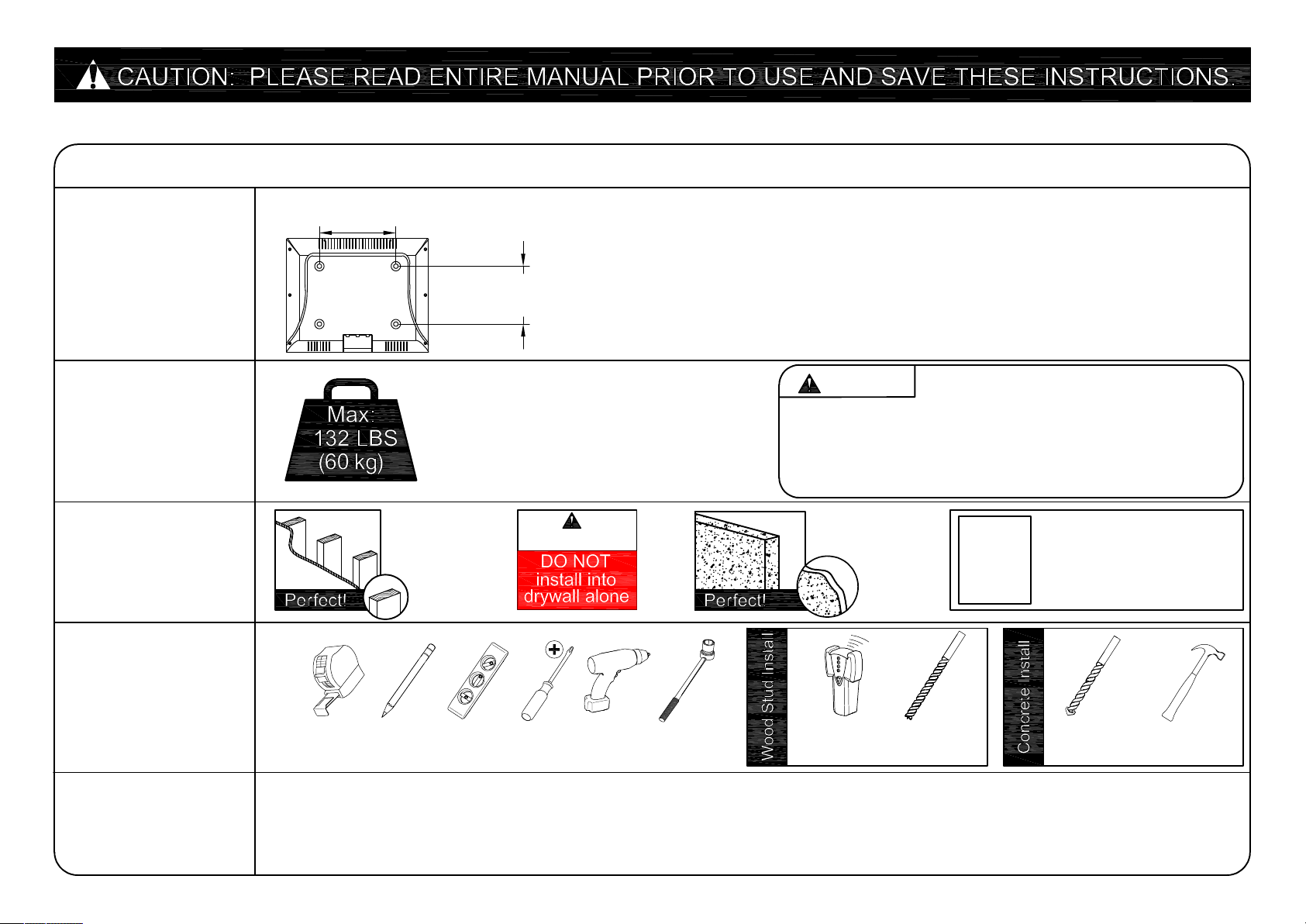 CAUTION: PLEASE READ ENTIRE MANUAL PRIOR TO USE AND SAVE THESE INSTRUCTIONS.

Max:
132 LBS
(60 kg)

Perfect!

DO NOT install into drywall alone

Perfect!

Wood Stud Install

Concrete Install