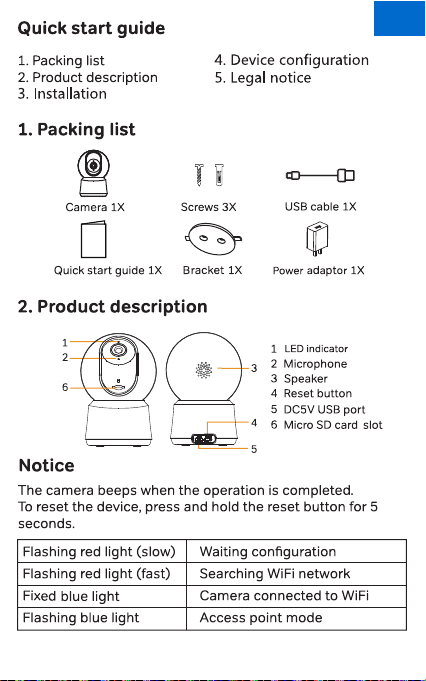 Quick start guide

1. Packing list
2. Product description
3. Installation

4. Device configuration
5. Legal notice

1. Packing list

Camera 1X
Screws 3X
USB cable 1X
Quick start guide 1X
Bracket 1X
Power adaptor 1X

2. Product description

1
2
6
3
4
5

1 LED indicator
2 Microphone
3 Speaker
4 Reset button
5 DC5V USB port
6 Micro SD card slot

Notice

The camera beeps when the operation is completed.
To reset the device, press and hold the reset button for 5 seconds.

| Flashing red light (slow) | Waiting configuration |
|---|---|
| Flashing red light (fast) | Searching WiFi network |
| Fixed blue light | Camera connected to WiFi |
| Flashing blue light | Access point mode |