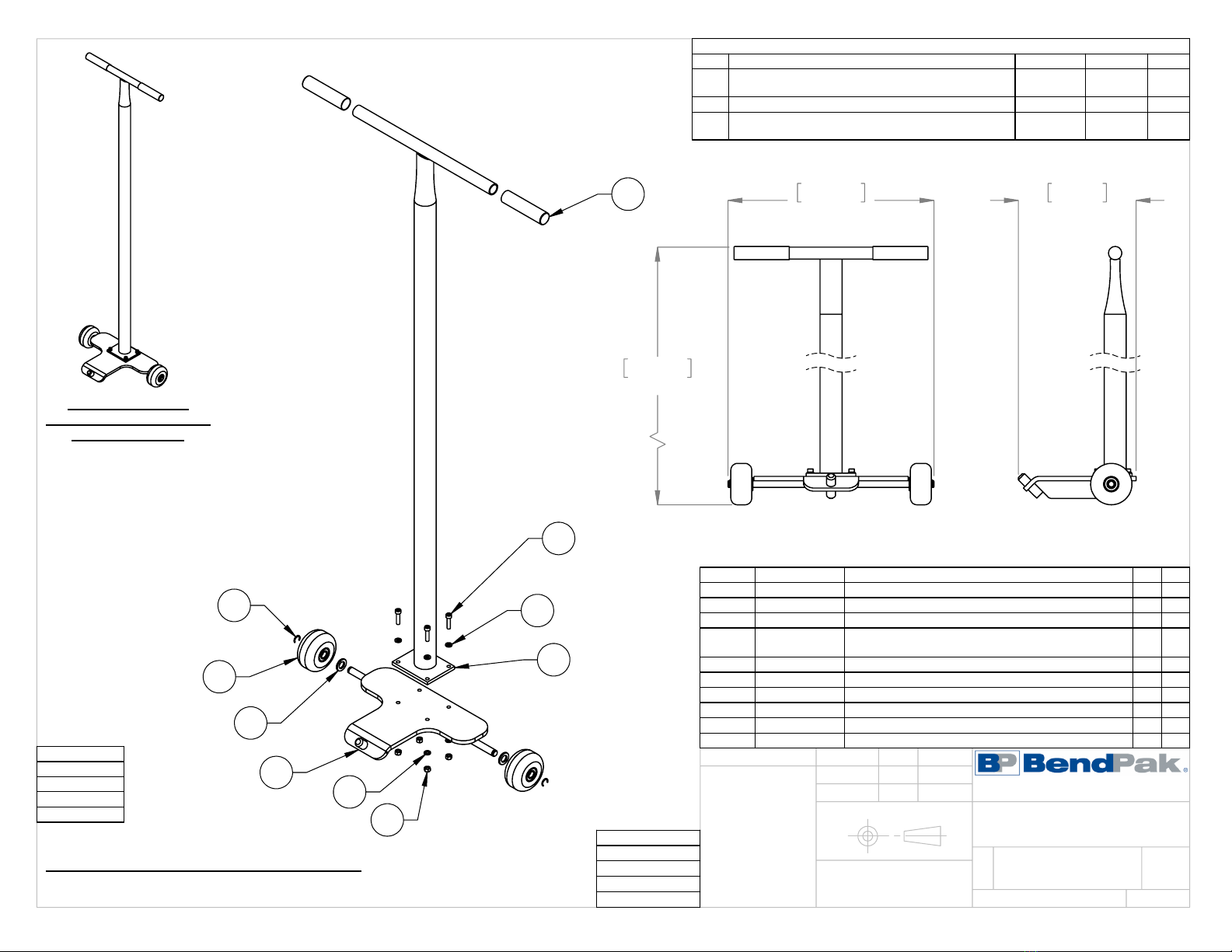 BP BendPak®