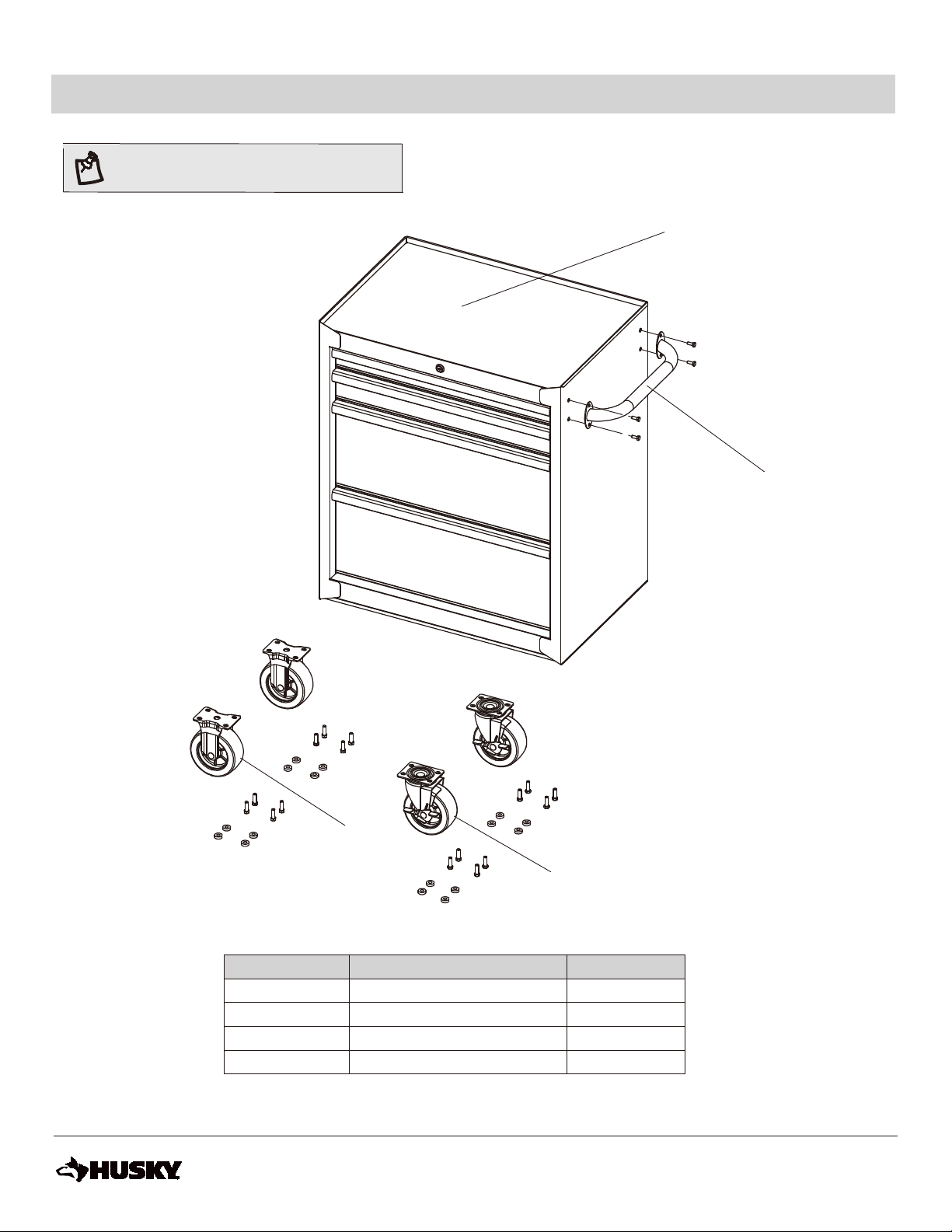 HUSKY