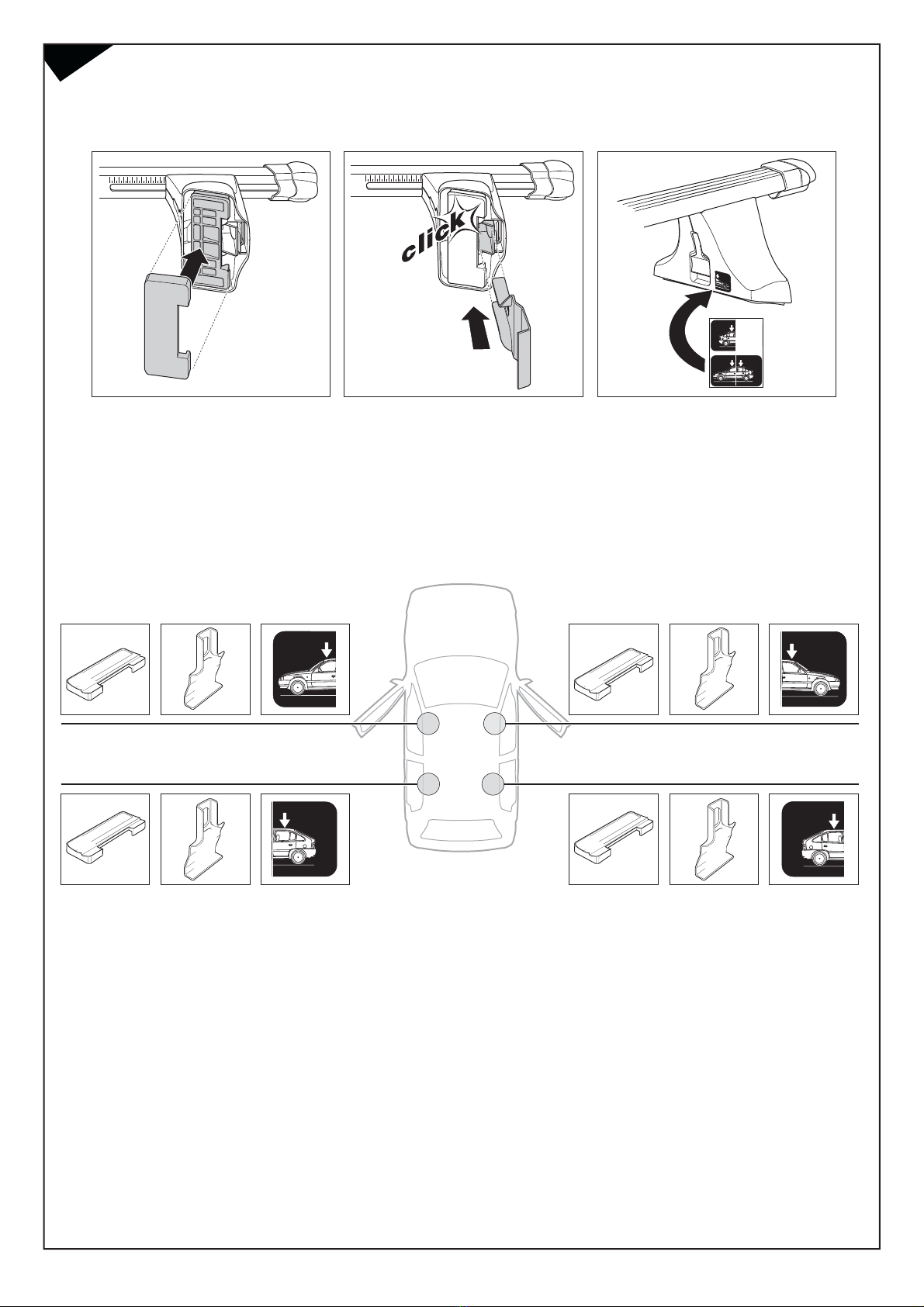 click