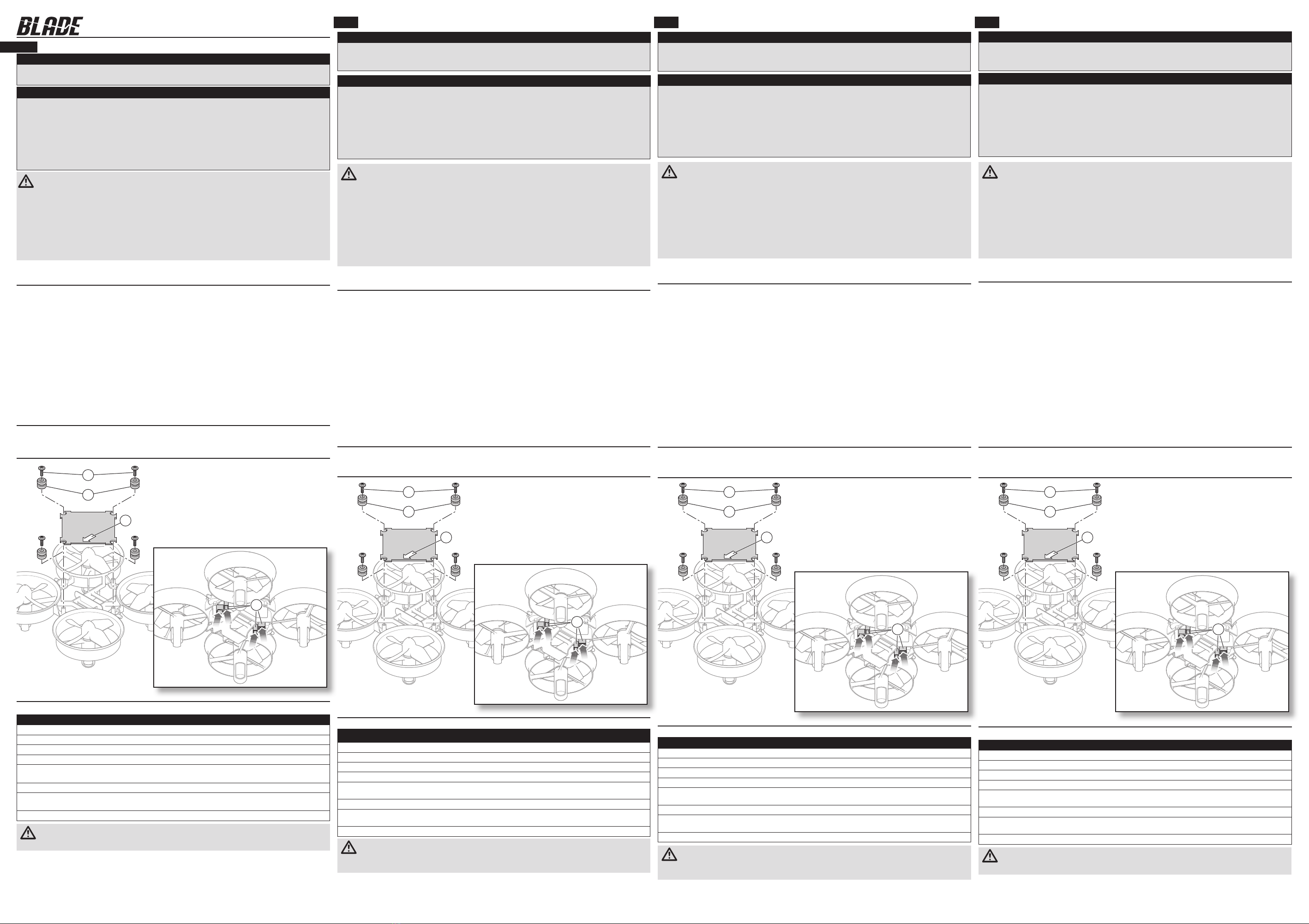 BLADE