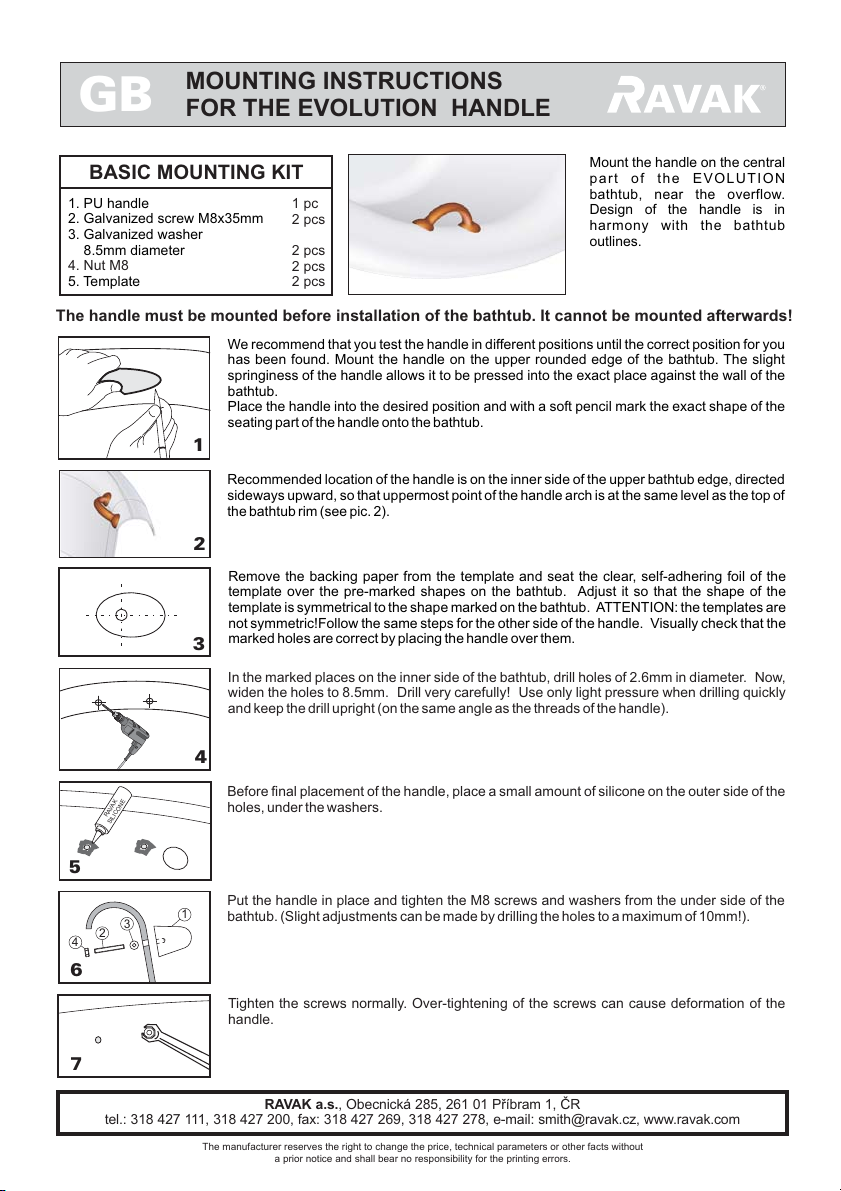 GB MOUNTING INSTRUCTIONS FOR THE EVOLUTION HANDLE

RAVAK®

BASIC MOUNTING KIT

| | |
|---|---|
| 1. PU handle | 1 pc |
| 2. Galvanized screw M8x35mm | 2 pcs |
| 3. Galvanized washer 8.5mm diameter | 2 pcs |
| 4. Nut M8 | 2 pcs |
| 5. Template | 2 pcs |

Mount the handle on the central part of the EVOLUTION bathtub, near the overflow. Design of the handle is in harmony with the bathtub outlines.

The handle must be mounted before installation of the bathtub. It cannot be mounted afterwards!

1

We recommend that you test the handle in different positions until the correct position for you has been found. Mount the handle on the upper rounded edge of the bathtub. The slight springiness of the handle allows it to be pressed into the exact place against the wall of the bathtub.
Place the handle into the desired position and with a soft pencil mark the exact shape of the seating part of the handle onto the bathtub.

2

Recommended location of the handle is on the inner side of the upper bathtub edge, directed sideways upward, so that uppermost point of the handle arch is at the same level as the top of the bathtub rim (see pic. 2).

3

Remove the backing paper from the template and seat the clear, self-adhering foil of the template over the pre-marked shapes on the bathtub. Adjust it so that the shape of the template is symmetrical to the shape marked on the bathtub. ATTENTION: the templates are not symmetric!Follow the same steps for the other side of the handle. Visually check that the marked holes are correct by placing the handle over them.

4

In the marked places on the inner side of the bathtub, drill holes of 2.6mm in diameter. Now, widen the holes to 8.5mm. Drill very carefully! Use only light pressure when drilling quickly and keep the drill upright (on the same angle as the threads of the handle).

RAVAK SILICONE

5

Before final placement of the handle, place a small amount of silicone on the outer side of the holes, under the washers.

1 2 3 4

6

Put the handle in place and tighten the M8 screws and washers from the under side of the bathtub. (Slight adjustments can be made by drilling the holes to a maximum of 10mm!).

7

Tighten the screws normally. Over-tightening of the screws can cause deformation of the handle.

RAVAK a.s., Obecnická 285, 261 01 Příbram 1, ČR
tel.: 318 427 111, 318 427 200, fax: 318 427 269, 318 427 278, e-mail: smith@ravak.cz, www.ravak.com

The manufacturer reserves the right to change the price, technical parameters or other facts without a prior notice and shall bear no responsibility for the printing errors.