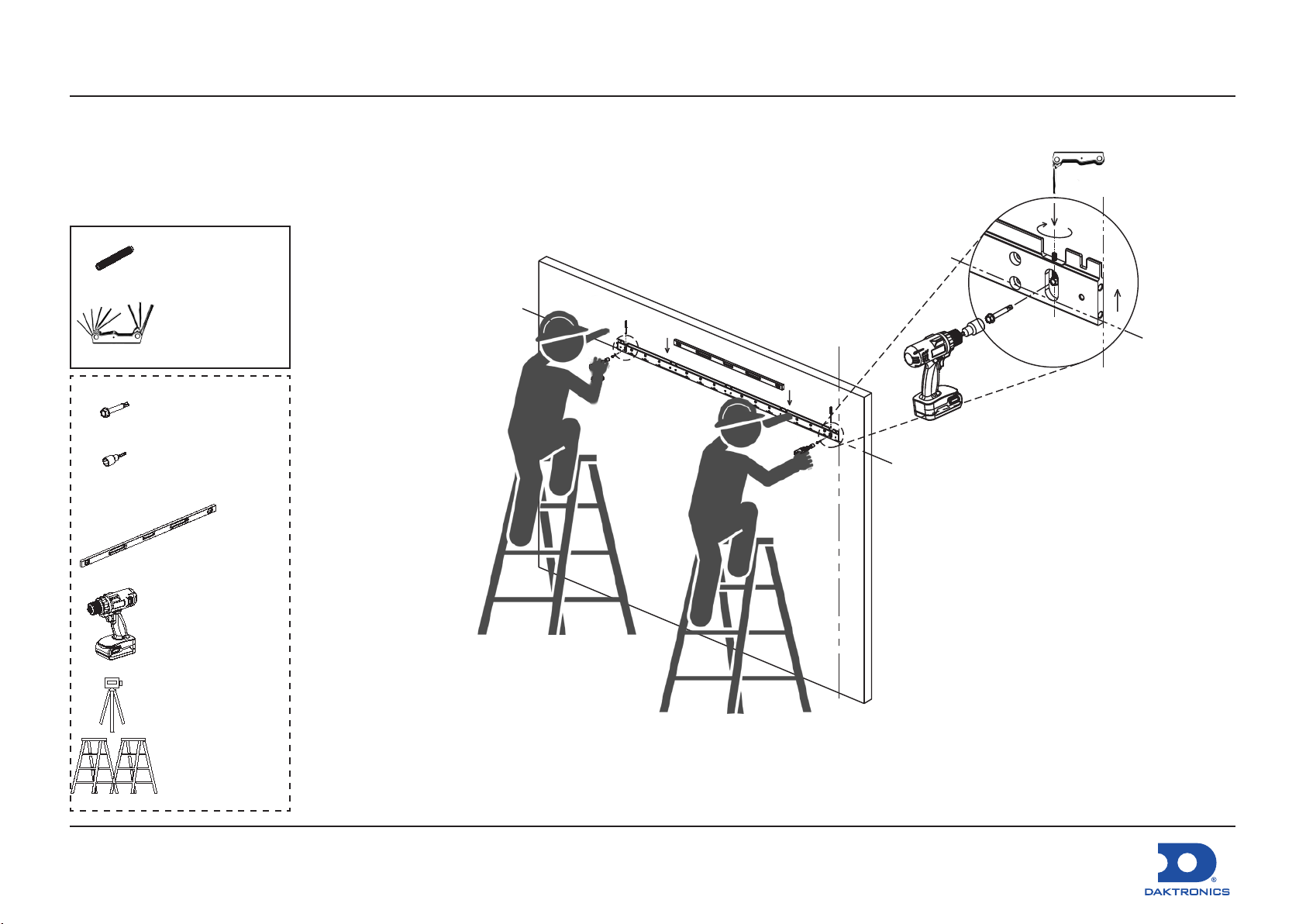 DAKTRONICS