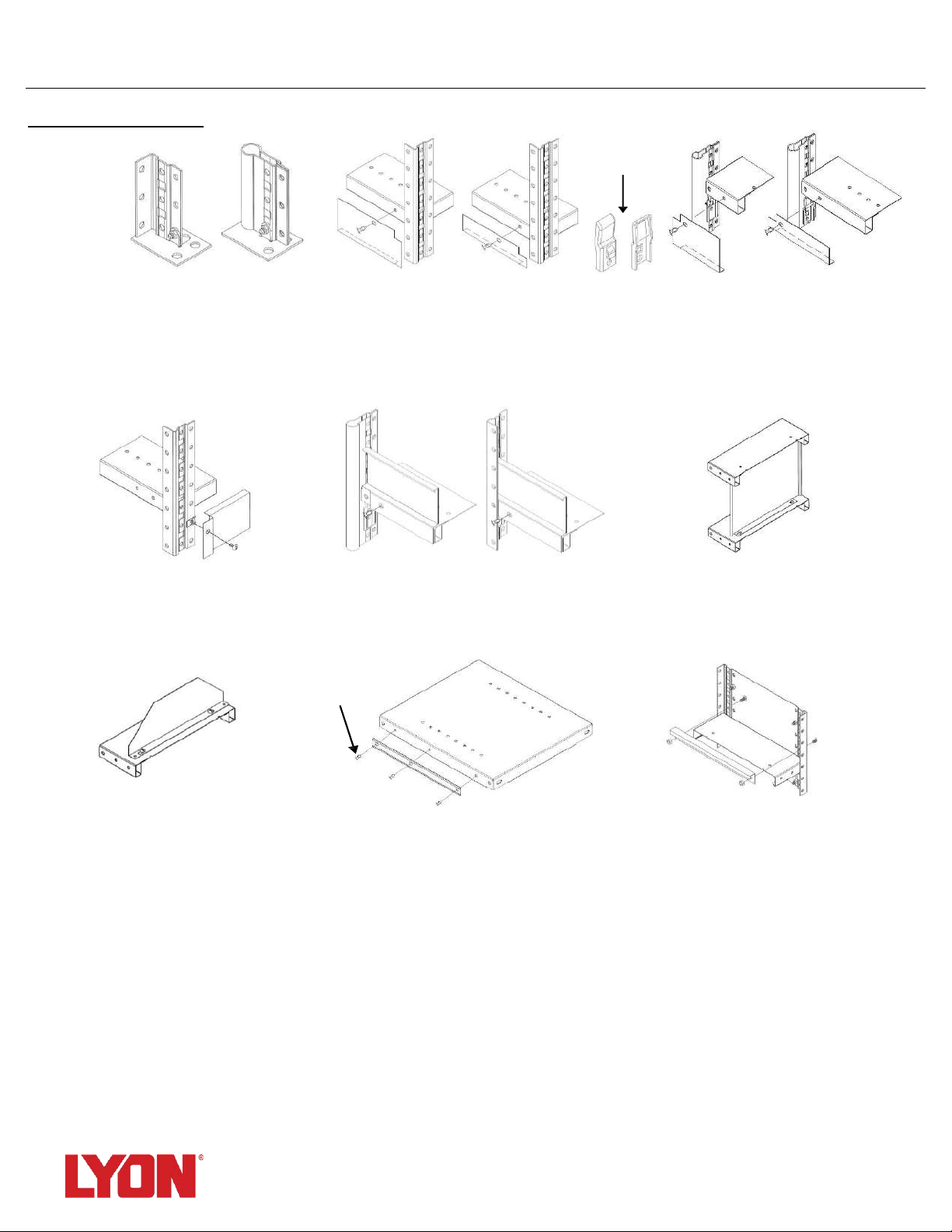 LYON®