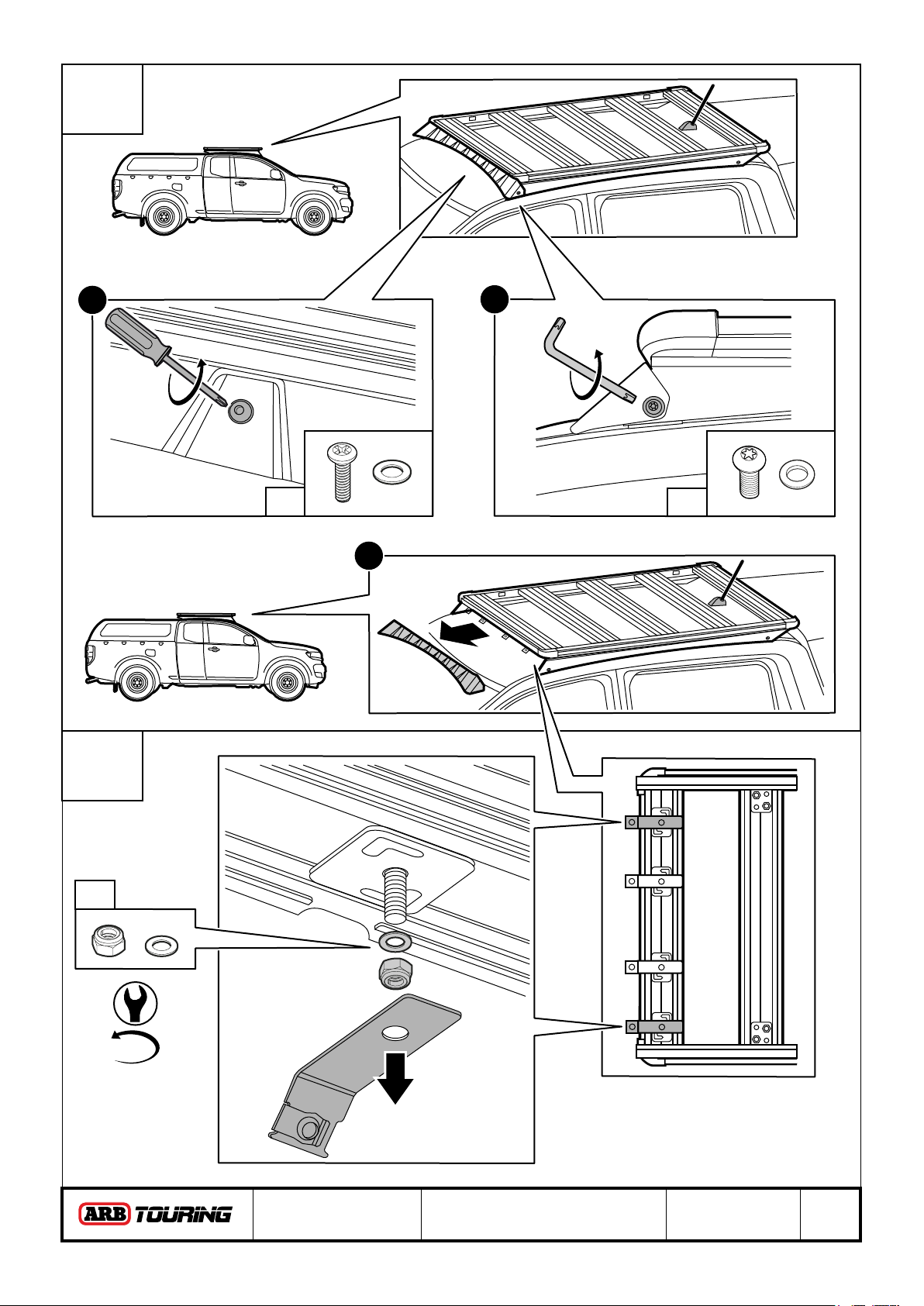 ARB TOURING