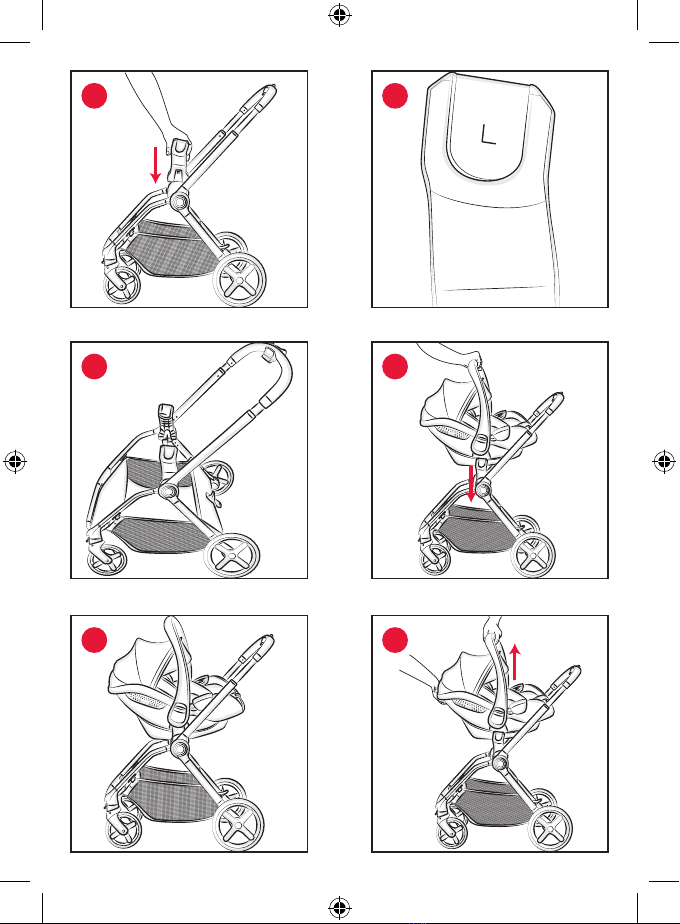 L