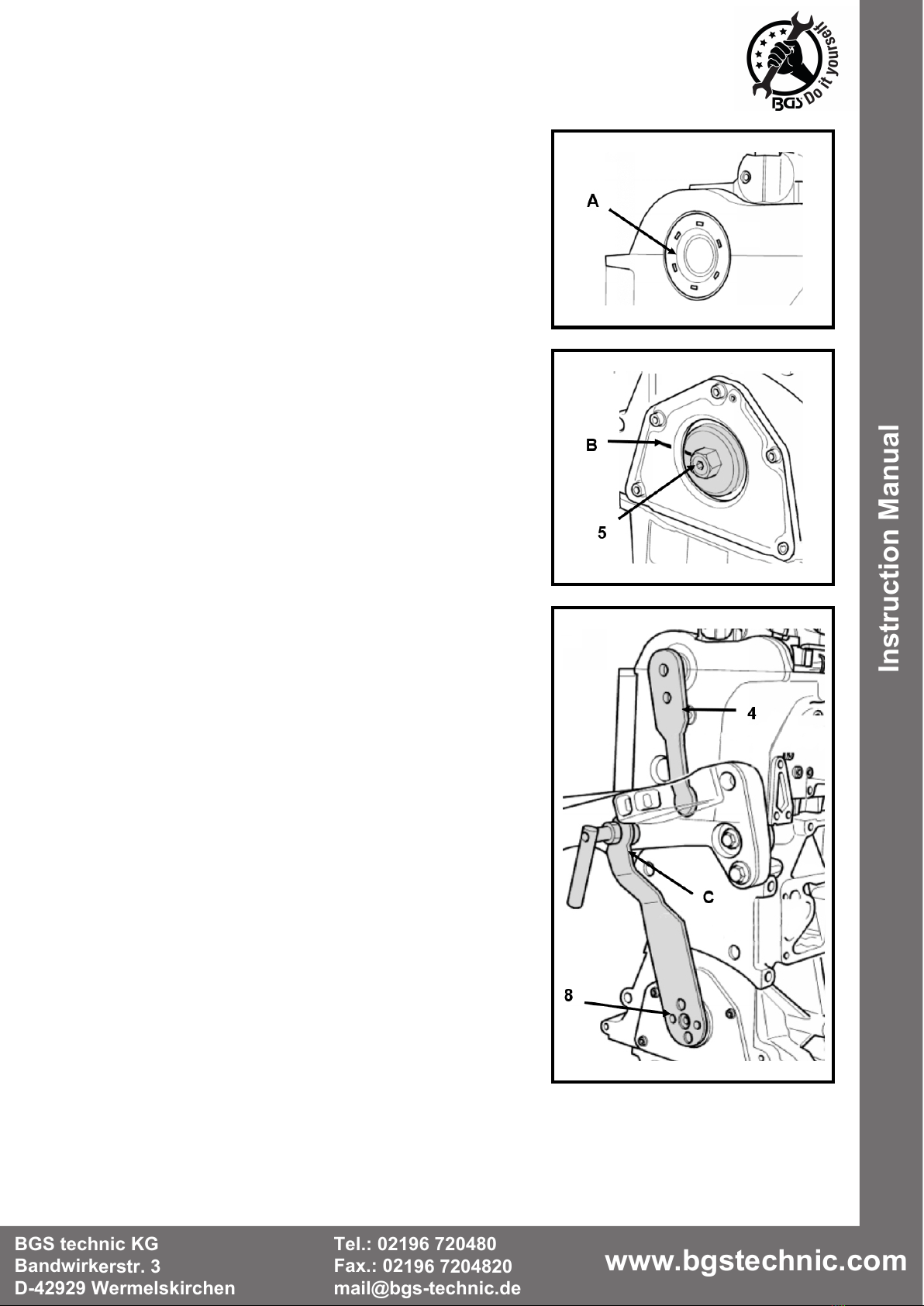 BGS Do it yourself

A

B

5

4

C

8

Instruction Manual

BGS technic KG
Bandwirkerstr. 3
D-42929 Wermelskirchen

Tel.: 02196 720480
Fax.: 02196 7204820
mail@bgs-technic.de

www.bgstechnic.com