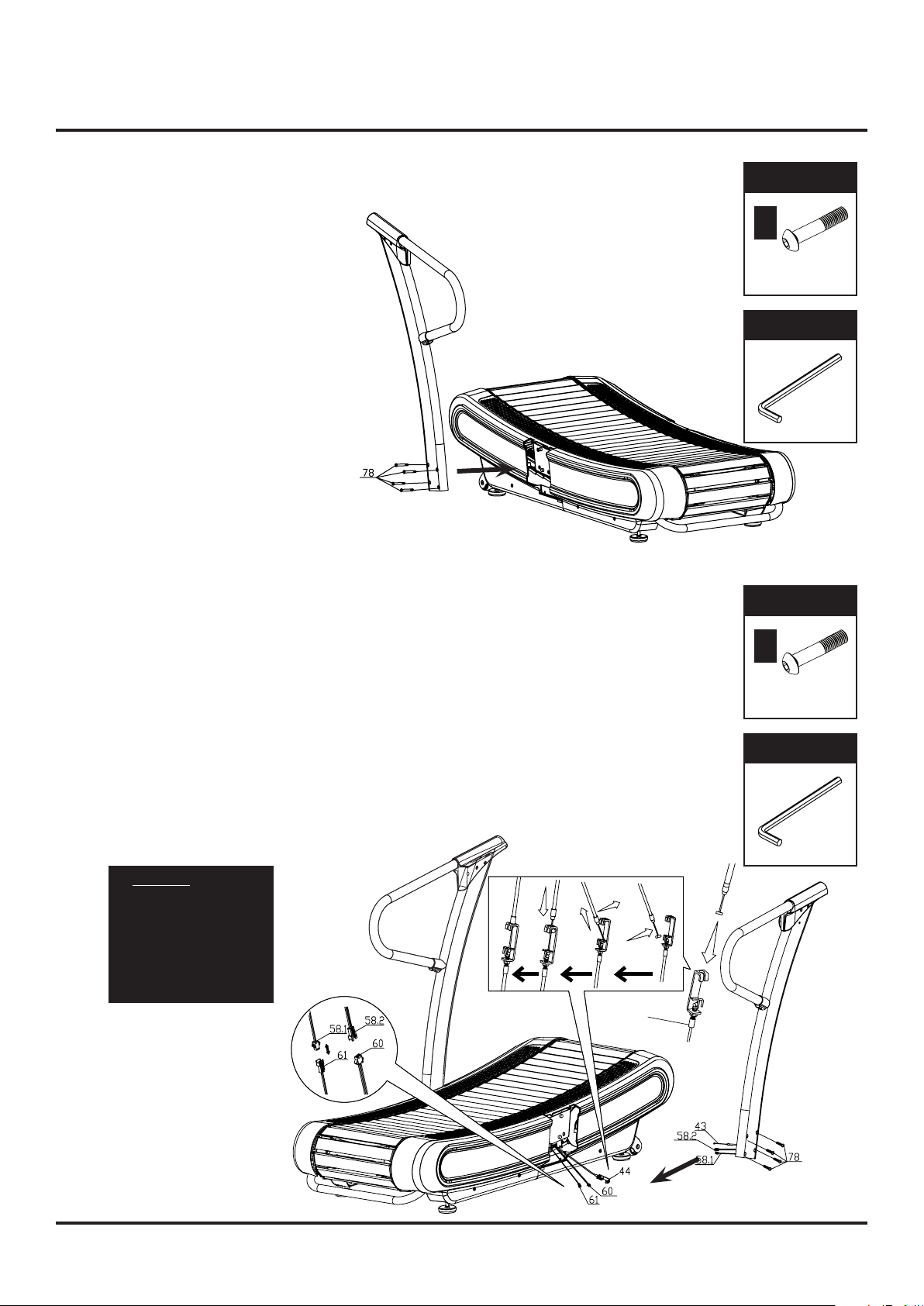 78

58.1
58.2
61
60

43
58.2
58.1
78
44
60
61