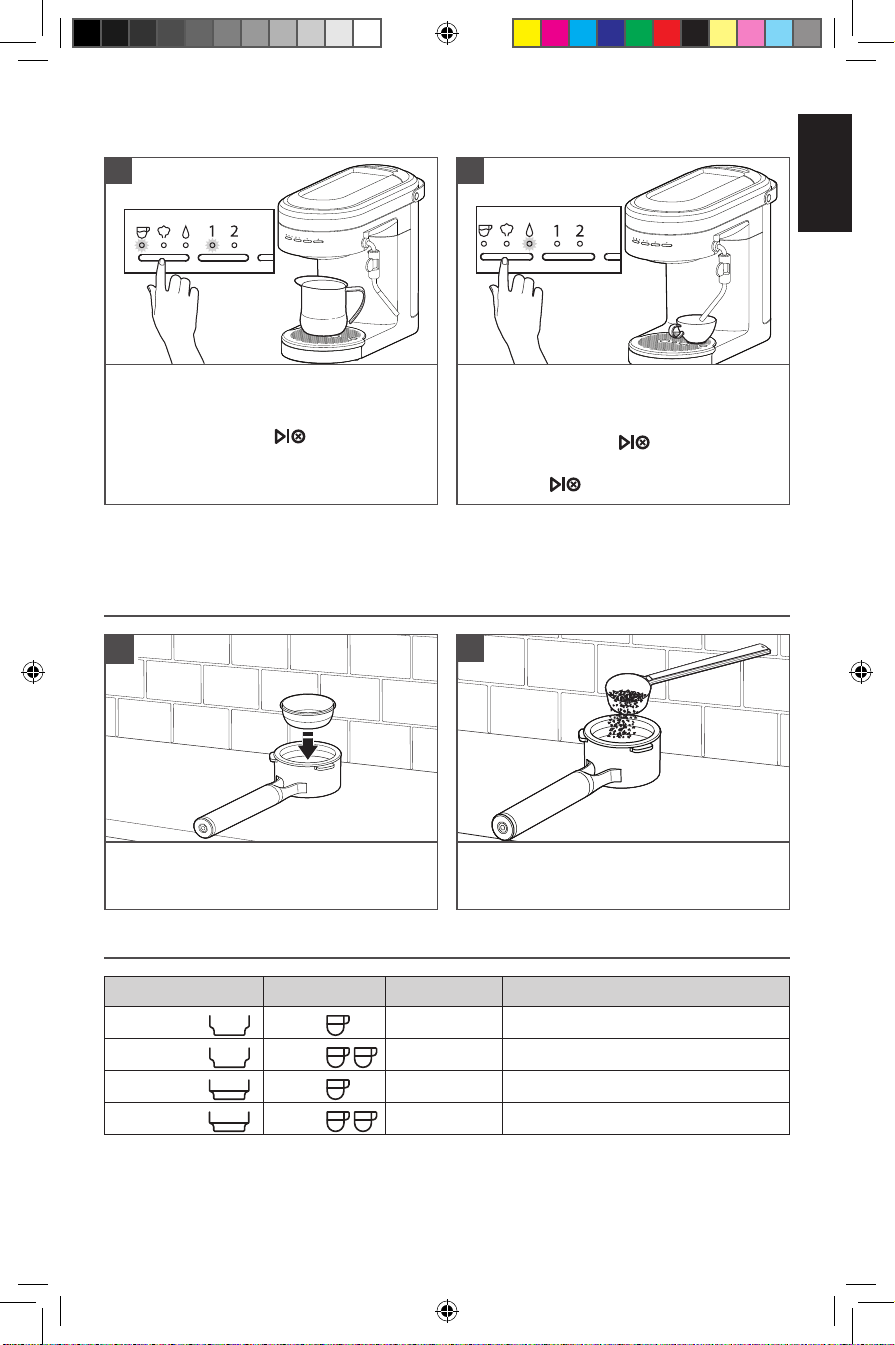 1 2

1 2