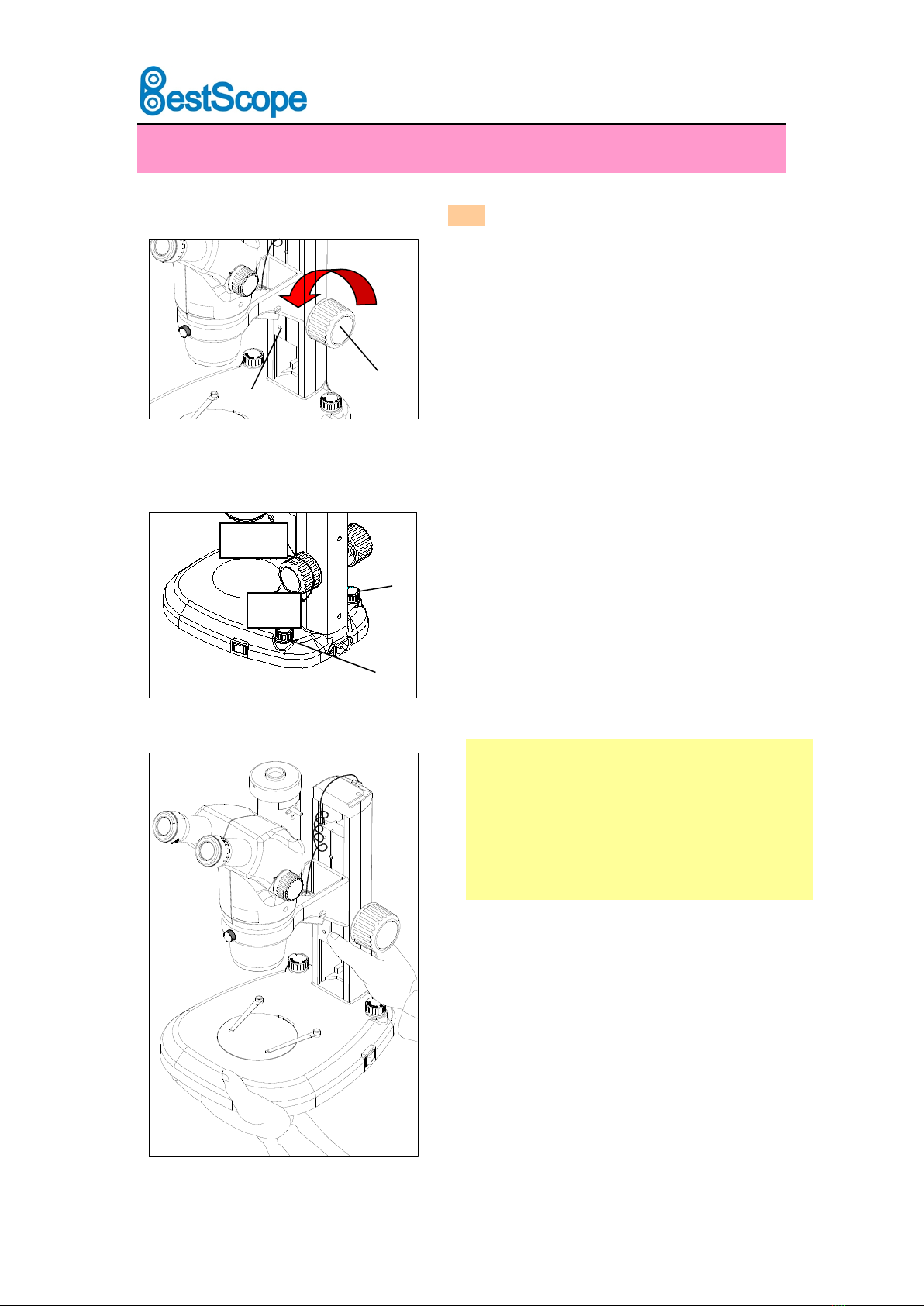 BestScope