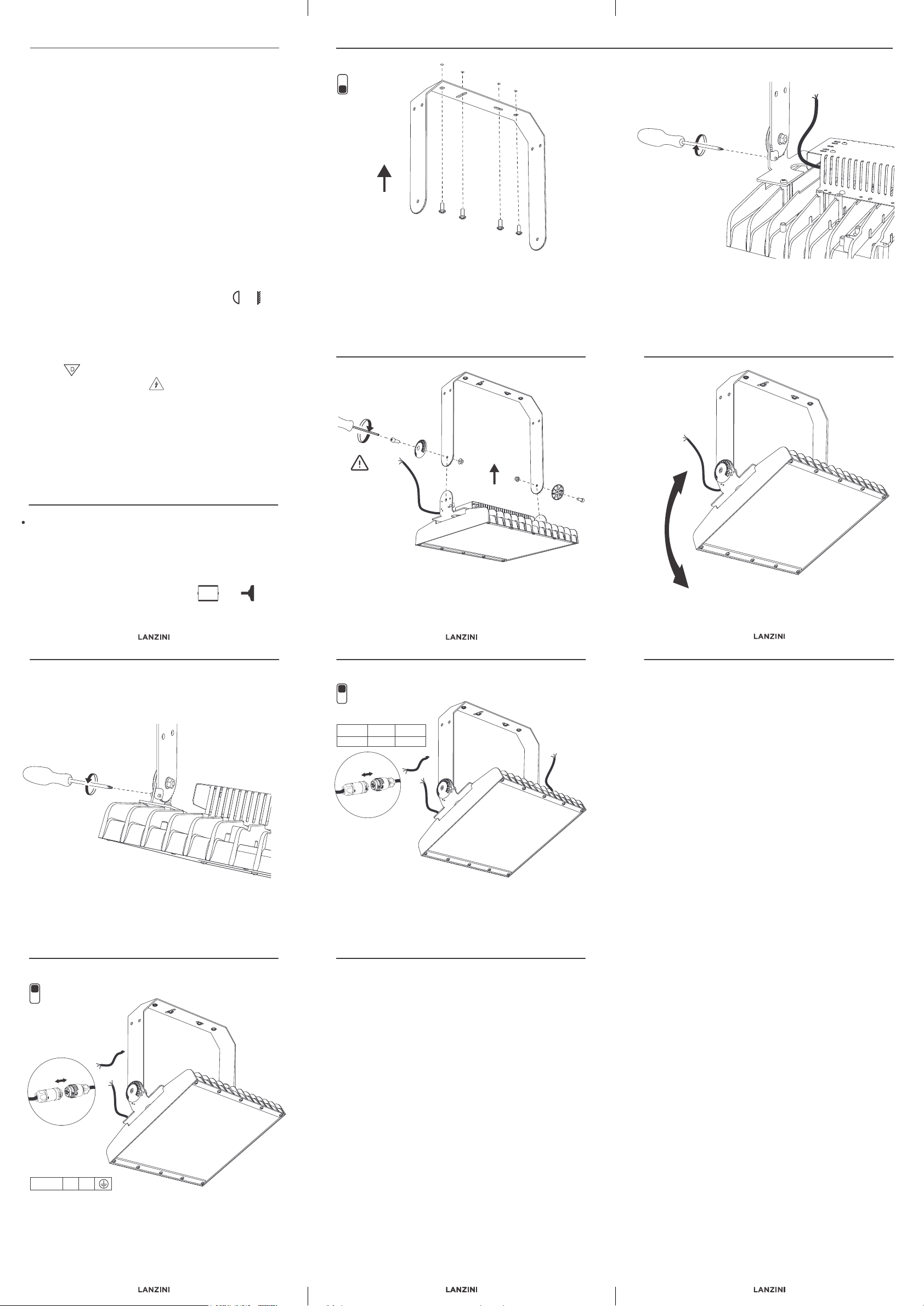 LANZINI

LANZINI

LANZINI

LANZINI

LANZINI

LANZINI