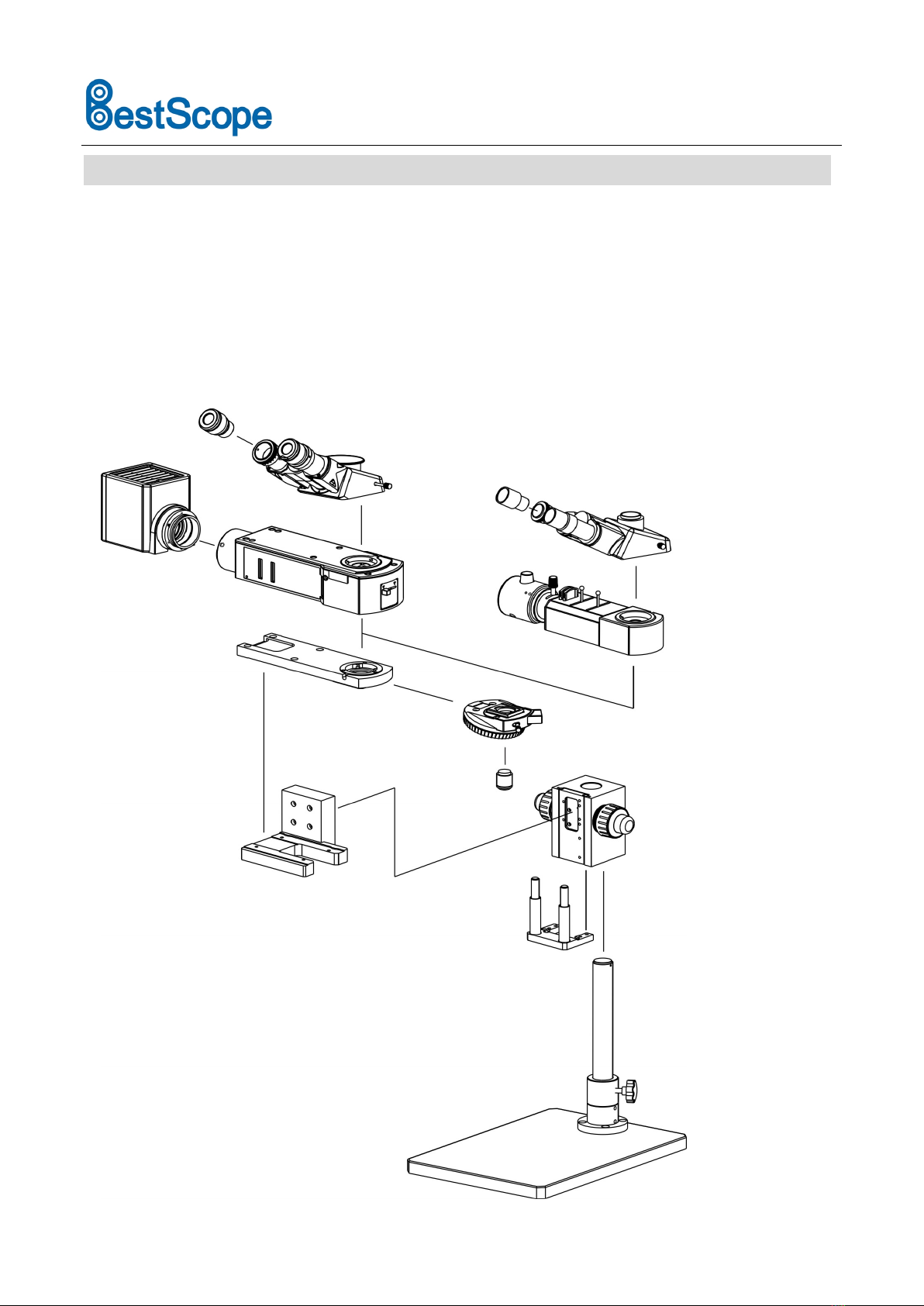 BestScope