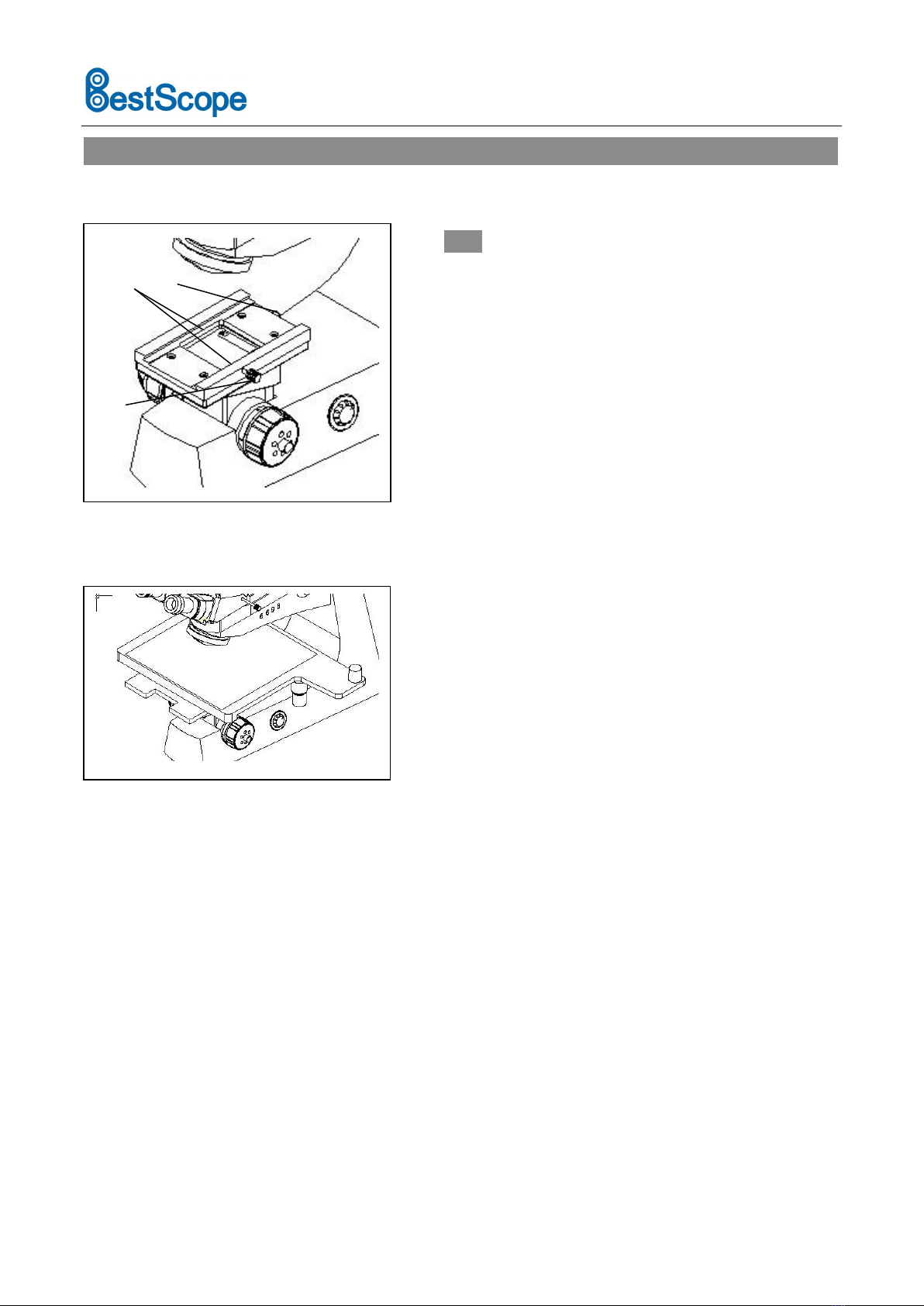 BestScope