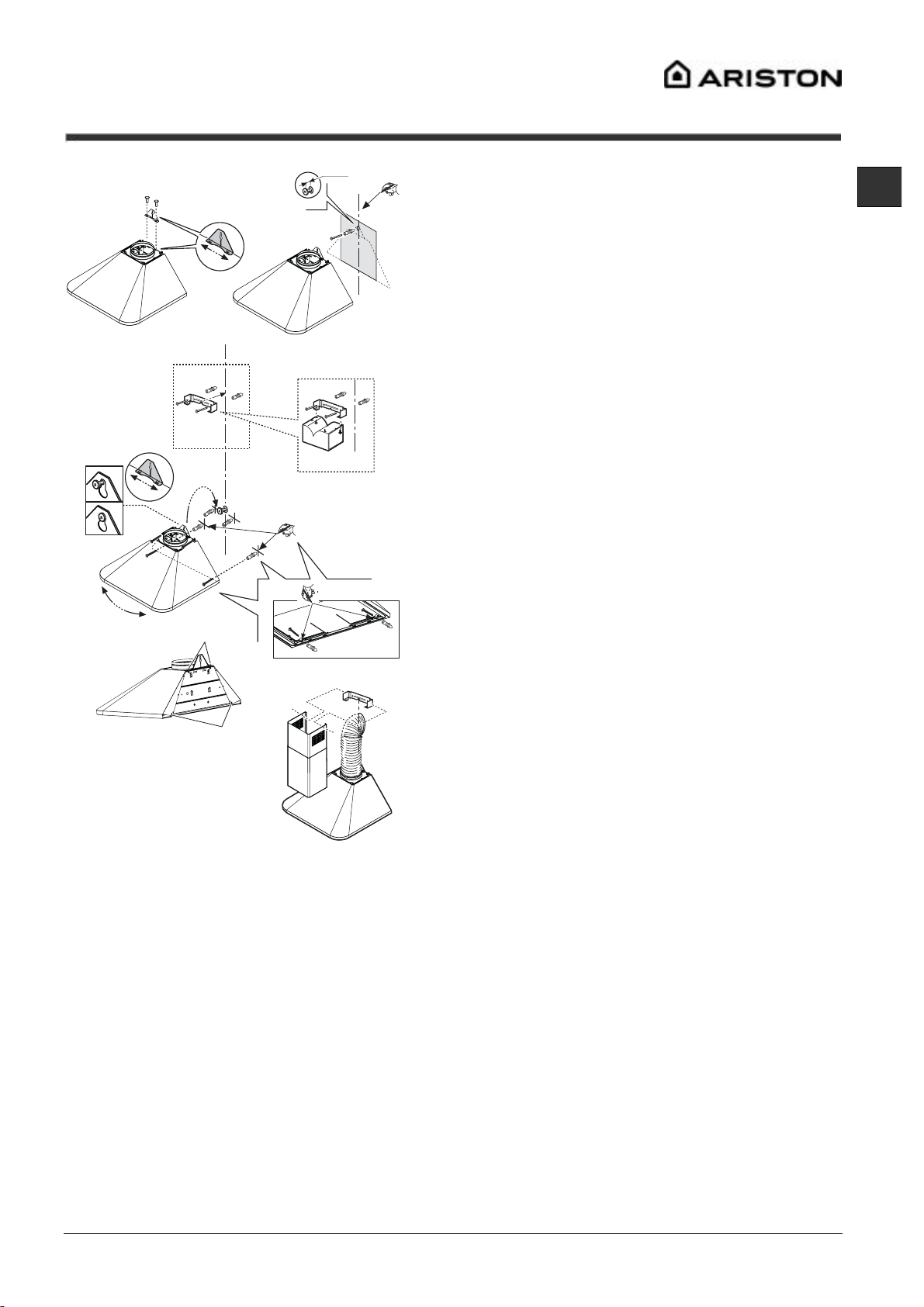 ARISTON