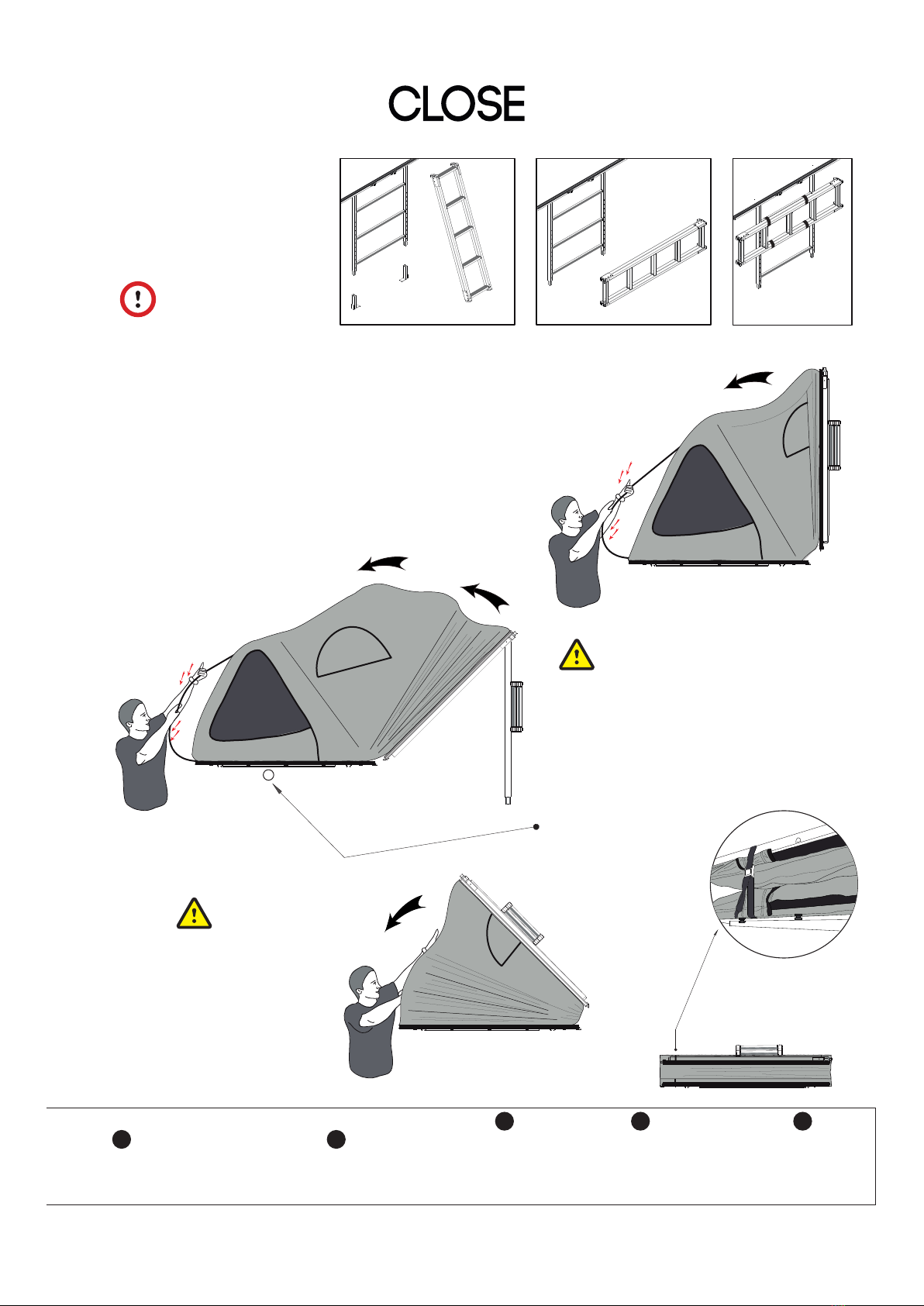 CLOSE