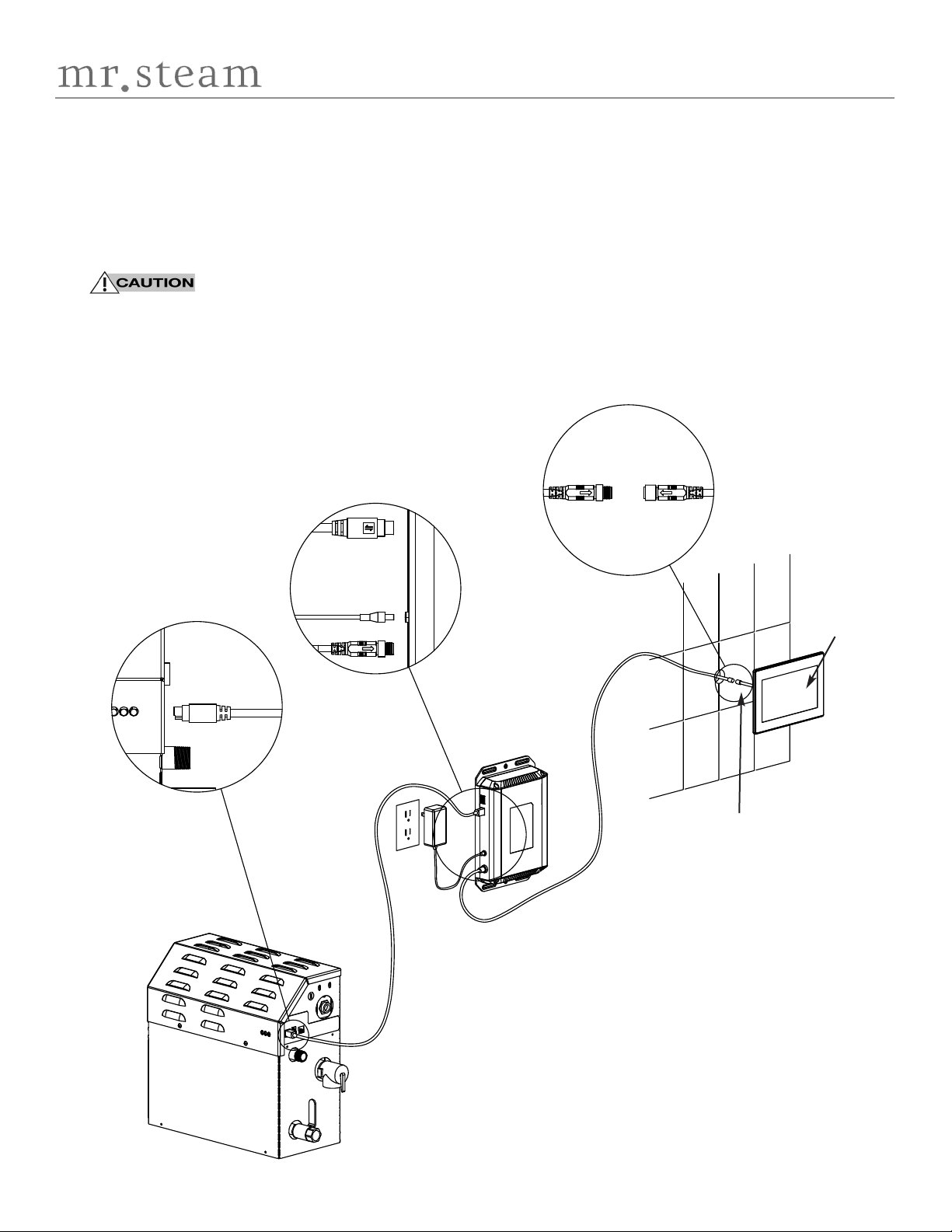 mr.steam

CAUTION